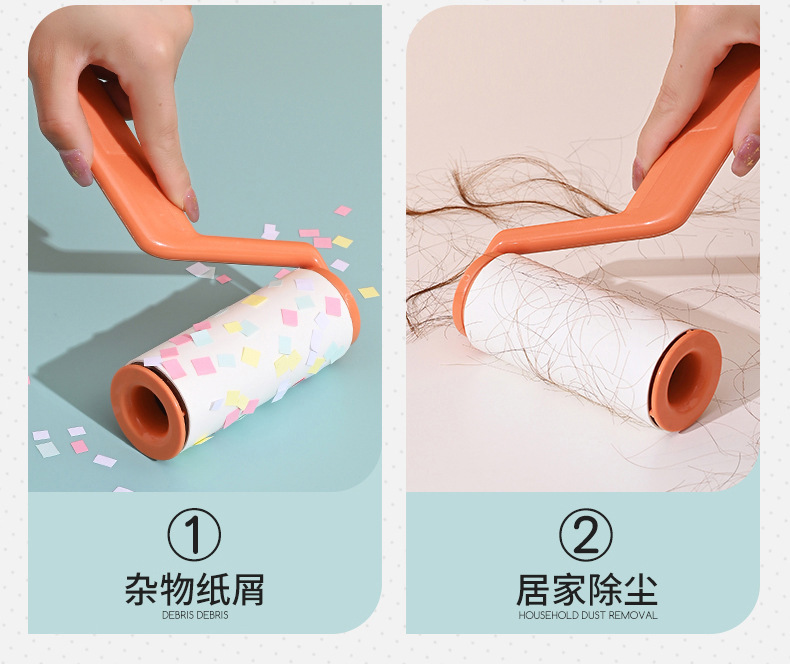 ①
杂物纸屑
DEBRIS DEBRIS

②
居家除尘
HOUSEHOLD DUST REMOVAL