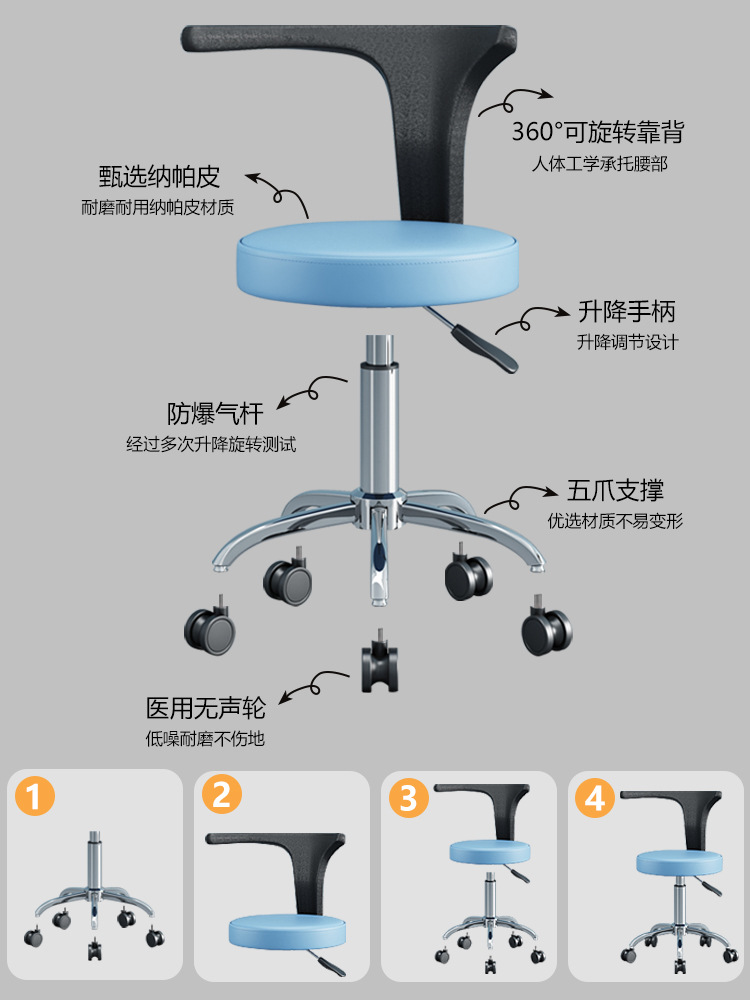 360°可旋转靠背
人体工学承托腰部

甄选纳帕皮
耐磨耐用纳帕皮材质

升降手柄
升降调节设计

防爆气杆
经过多次升降旋转测试

五爪支撑
优选材质不易变形

医用无声轮
低噪耐磨不伤地

1

2

3

4