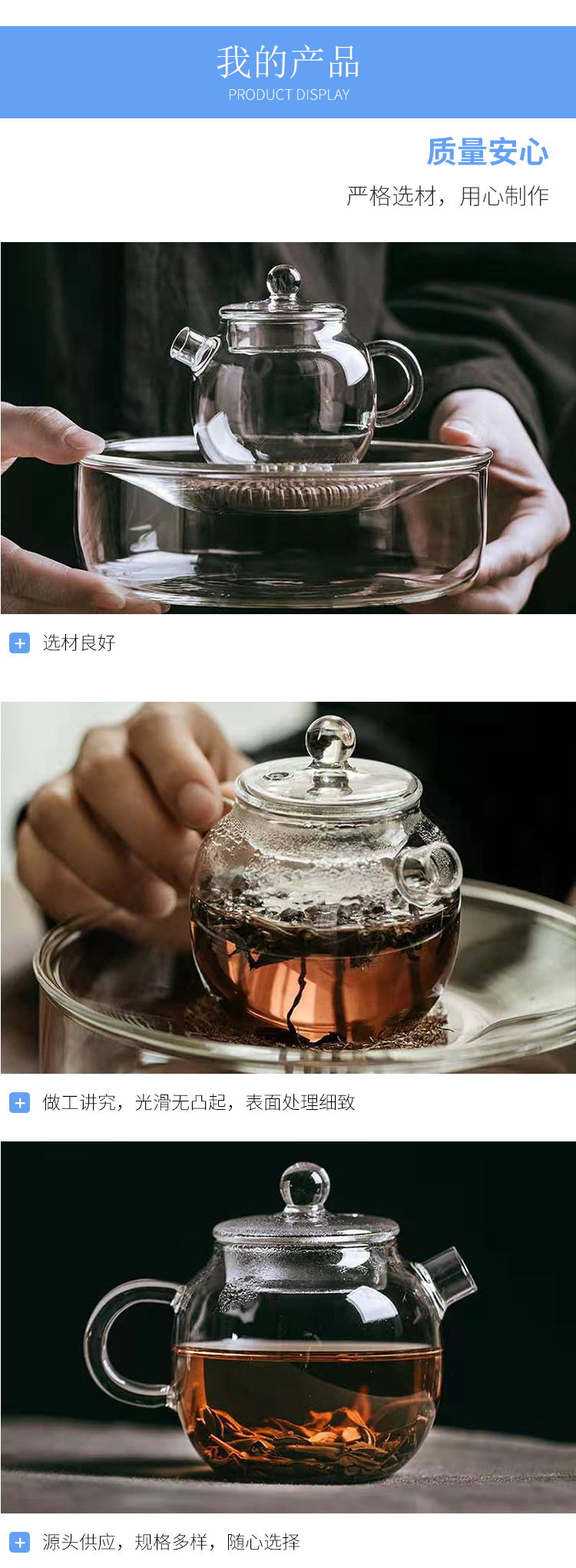 我的产品
PRODUCT DISPLAY

质量安心
严格选材，用心制作

+ 选材良好

+ 做工讲究，光滑无凸起，表面处理细致

+ 源头供应，规格多样，随心选择