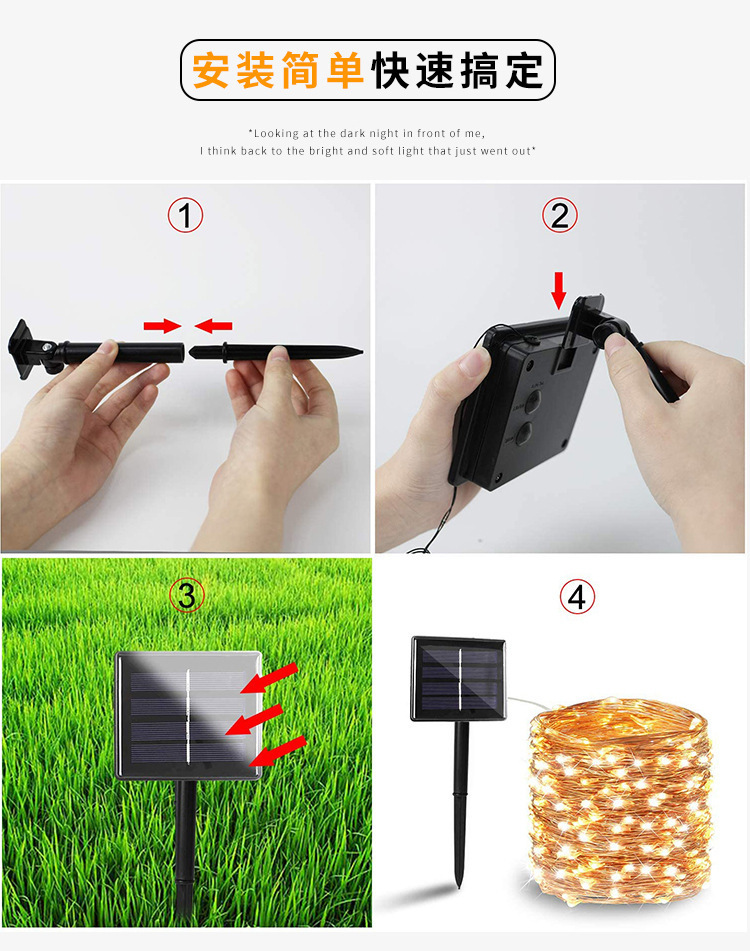 安装简单快速搞定

"Looking at the dark night in front of me, I think back to the bright and soft light that just went out"

①

②

③

④