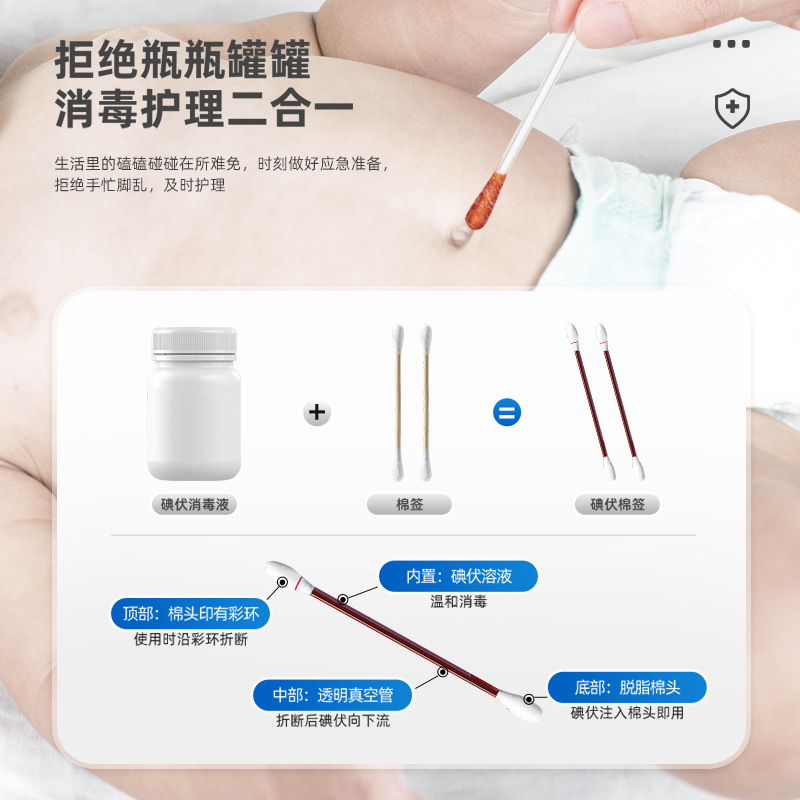 拒绝瓶瓶罐罐
消毒护理二合一

生活里的磕磕碰碰在所难免，时刻做好应急准备，拒绝手忙脚乱，及时护理

碘伏消毒液

+

棉签

=

碘伏棉签

内置：碘伏溶液
温和消毒

顶部：棉头印有彩环
使用时沿彩环折断

中部：透明真空管
折断后碘伏向下流

底部：脱脂棉头
碘伏注入棉头即用