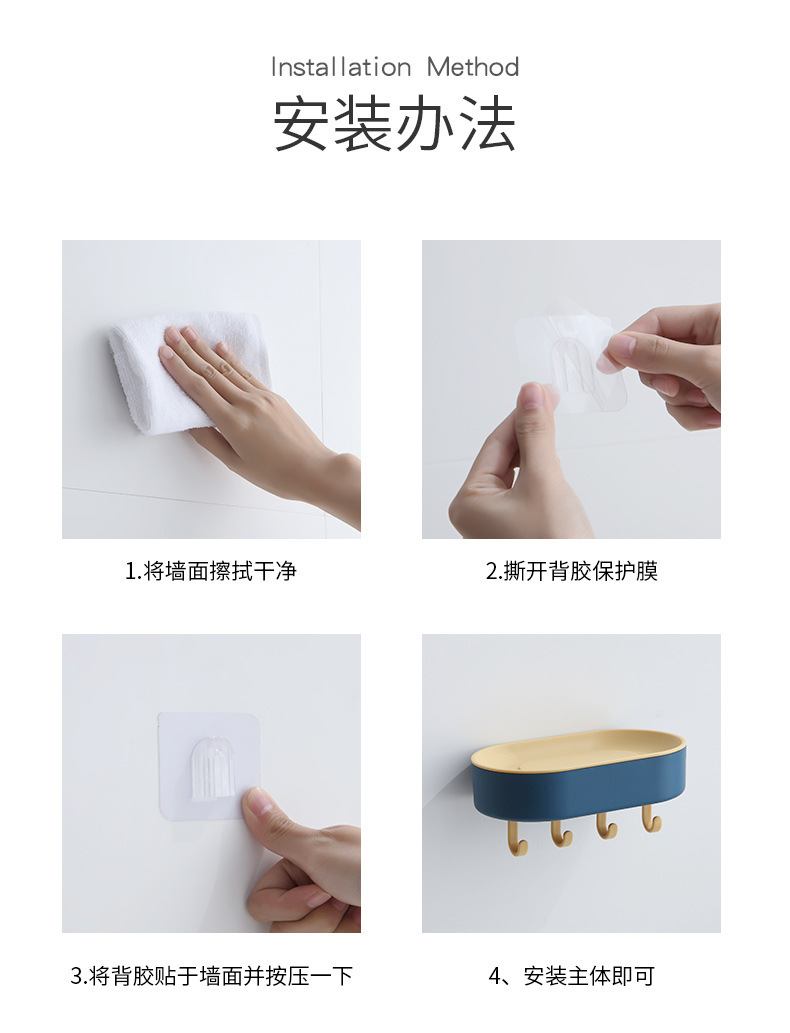 Installation Method
安装办法

1.将墙面擦拭干净

2.撕开背胶保护膜

3.将背胶贴于墙面并按压一下

4、安装主体即可