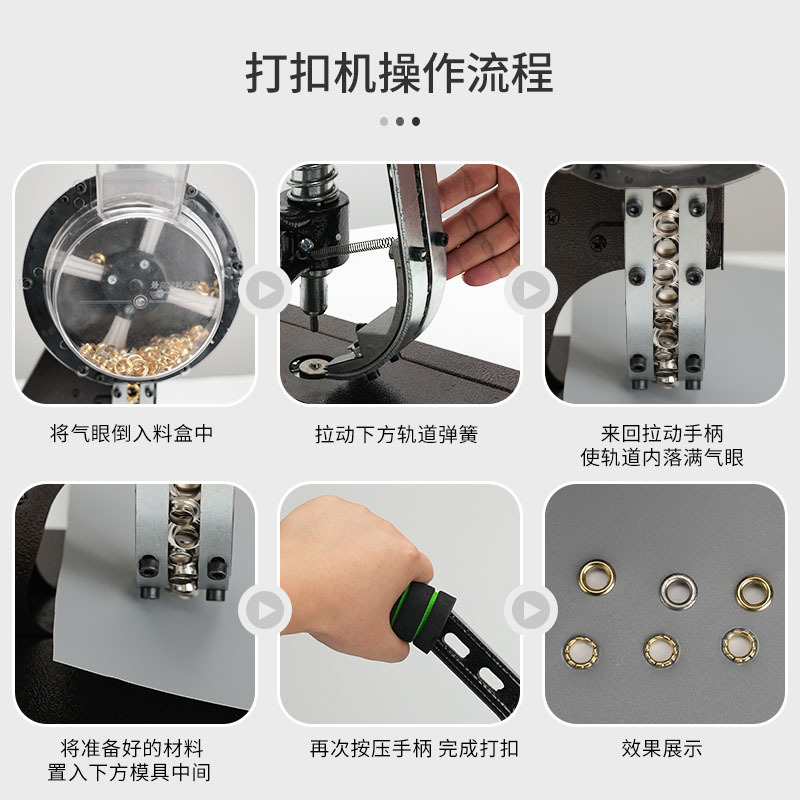 打扣机操作流程

将气眼倒入料盒中

拉动下方轨道弹簧

来回拉动手柄
使轨道内落满气眼

将准备好的材料
置入下方模具中间

再次按压手柄 完成打扣

效果展示