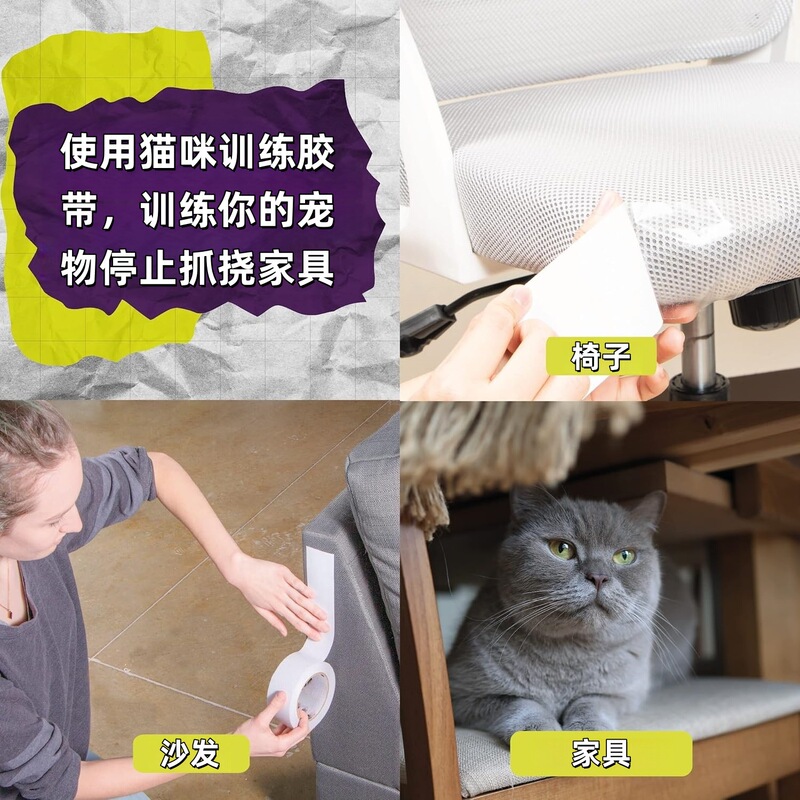 使用猫咪训练胶带，训练你的宠物停止抓挠家具

椅子

沙发

家具