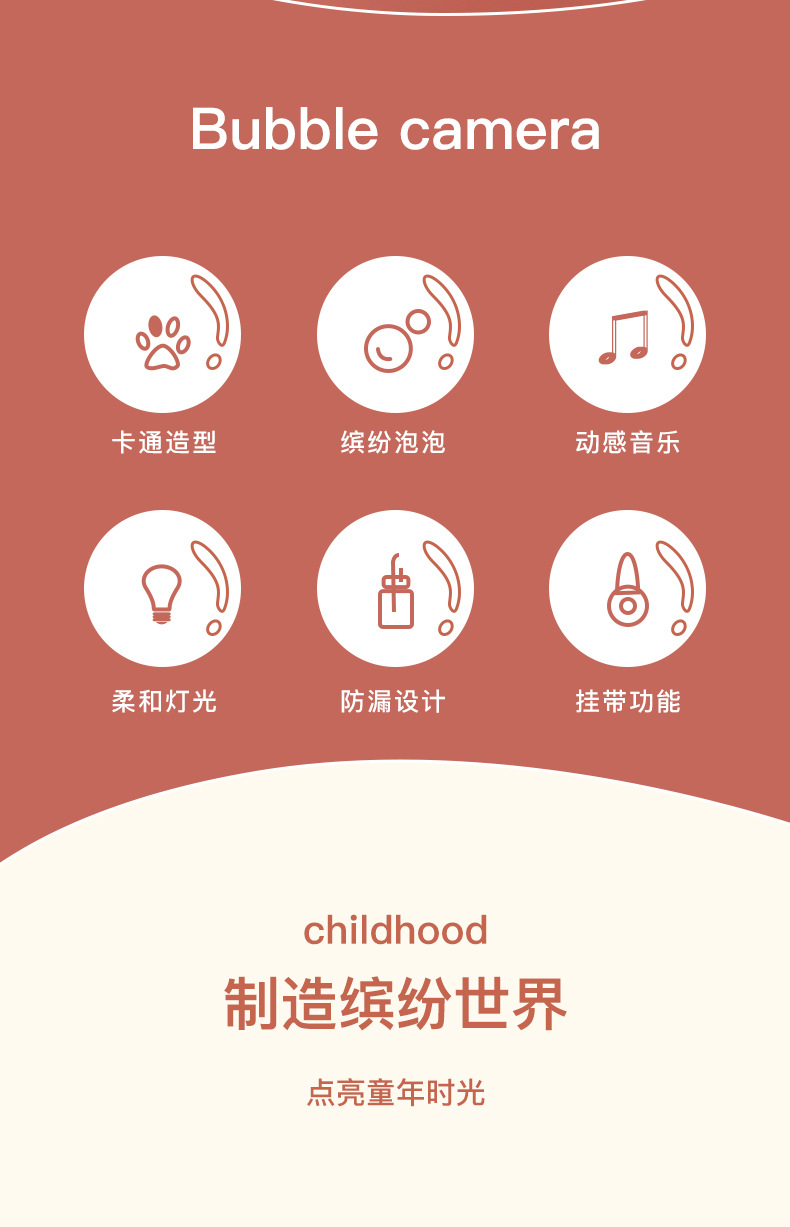 Bubble camera

卡通造型

缤纷泡泡

动感音乐

柔和灯光

防漏设计

挂带功能

childhood

制造缤纷世界

点亮童年时光