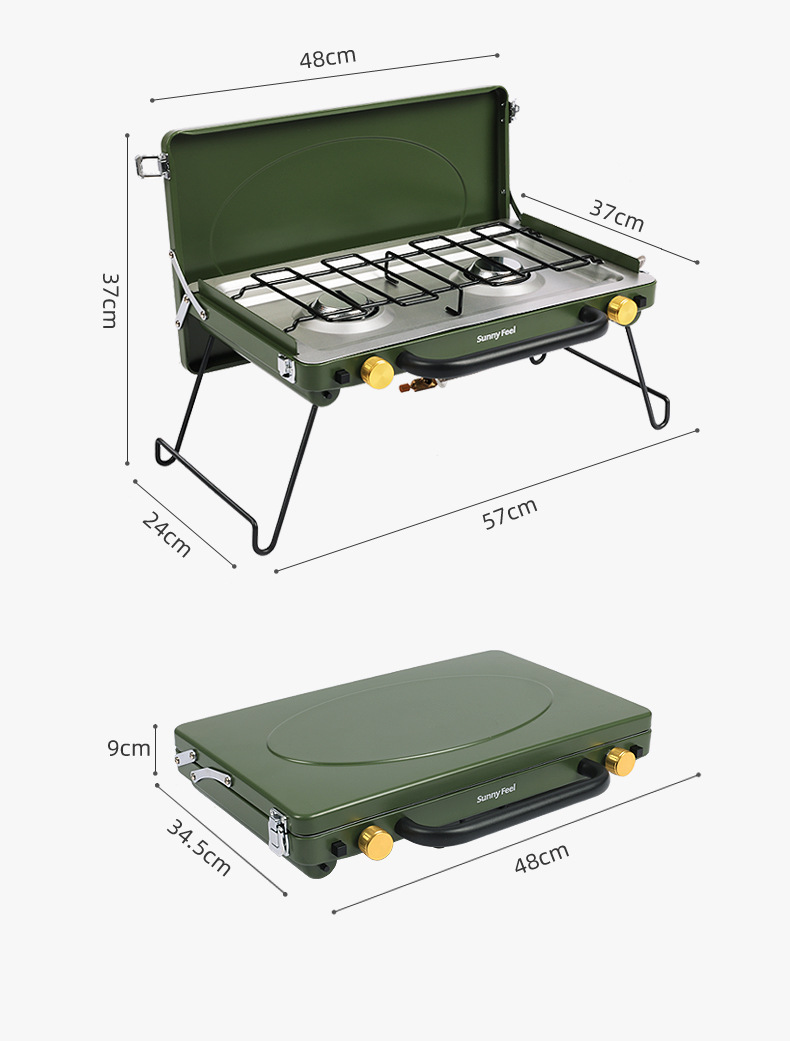 48cm
37cm
37cm
Sunny Feel
24cm
57cm
9cm
Sunny Feel
34.5cm
48cm