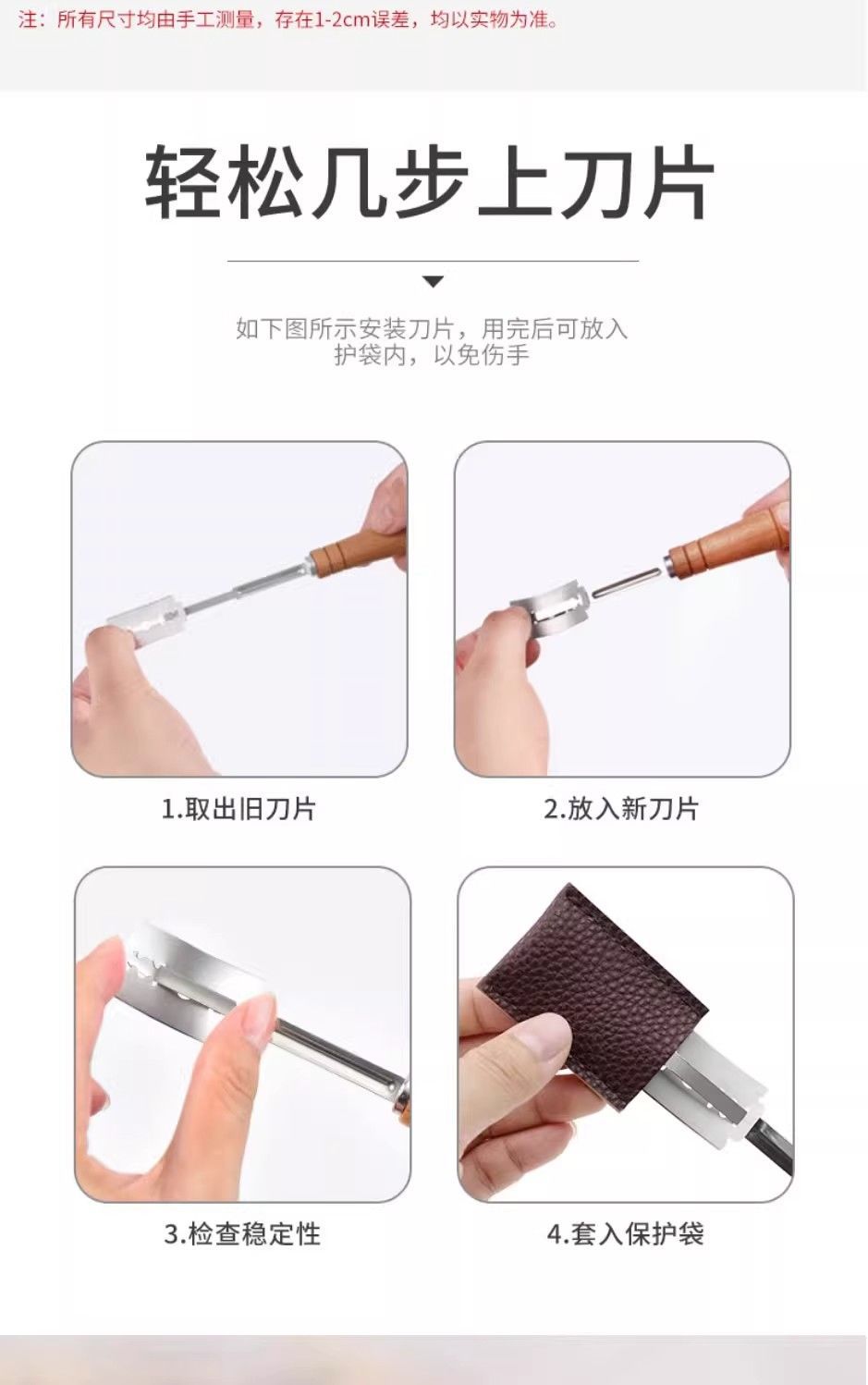 注：所有尺寸均由手工测量，存在1-2cm误差，均以实物为准。

轻松几步上刀片

如下图所示安装刀片，用完后可放入护袋内，以免伤手

1.取出旧刀片

2.放入新刀片

3.检查稳定性

4.套入保护袋