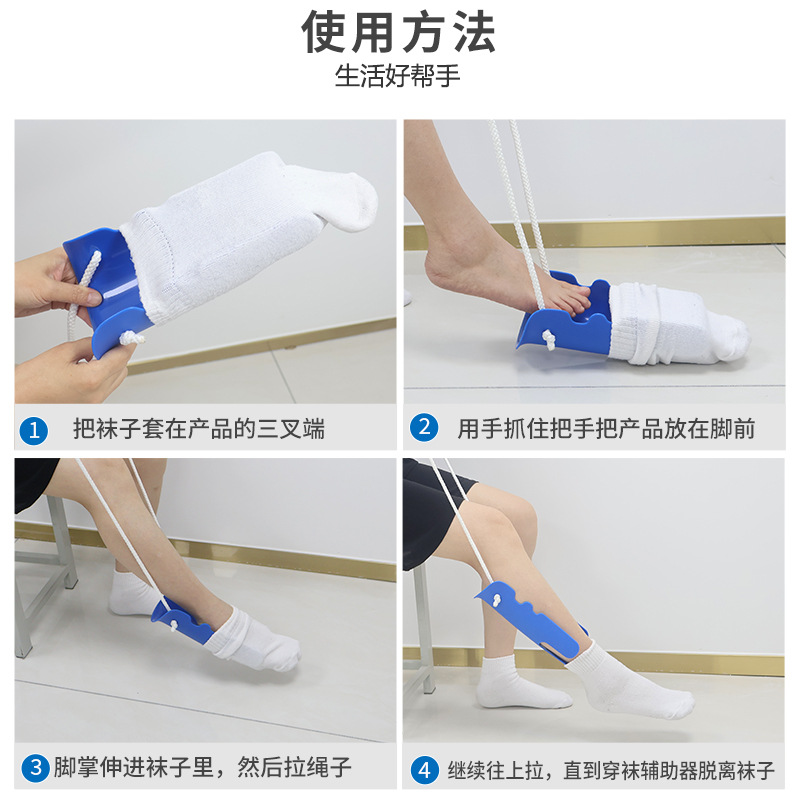 使用方法
生活好帮手

1 把袜子套在产品的三叉端

2 用手抓住把手把产品放在脚前

3 脚掌伸进袜子里，然后拉绳子

4 继续往上拉，直到穿袜辅助器脱离袜子