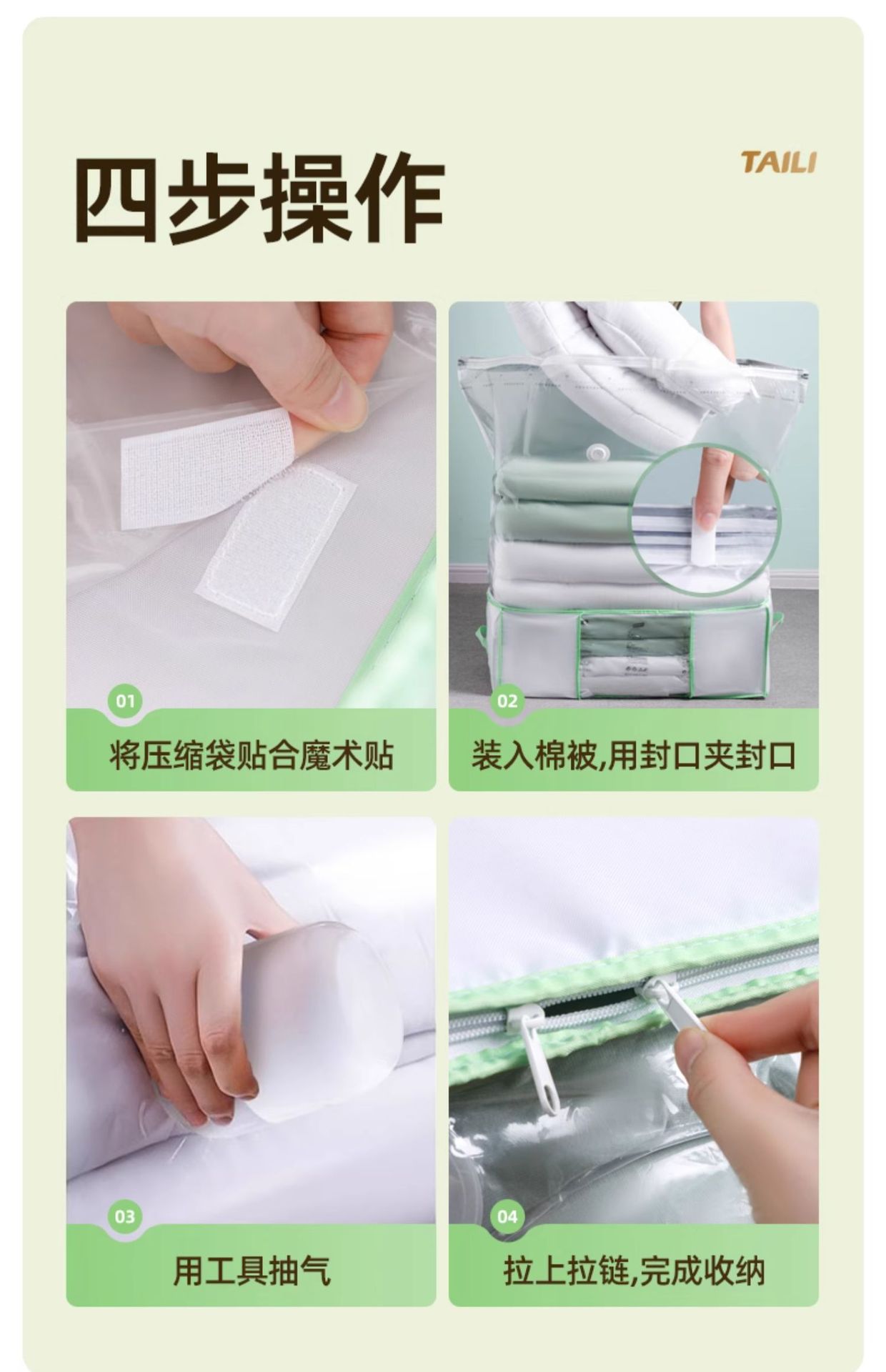 四步操作

TAILI

01
将压缩袋贴合魔术贴

02
装入棉被,用封口夹封口

03
用工具抽气

04
拉上拉链,完成收纳