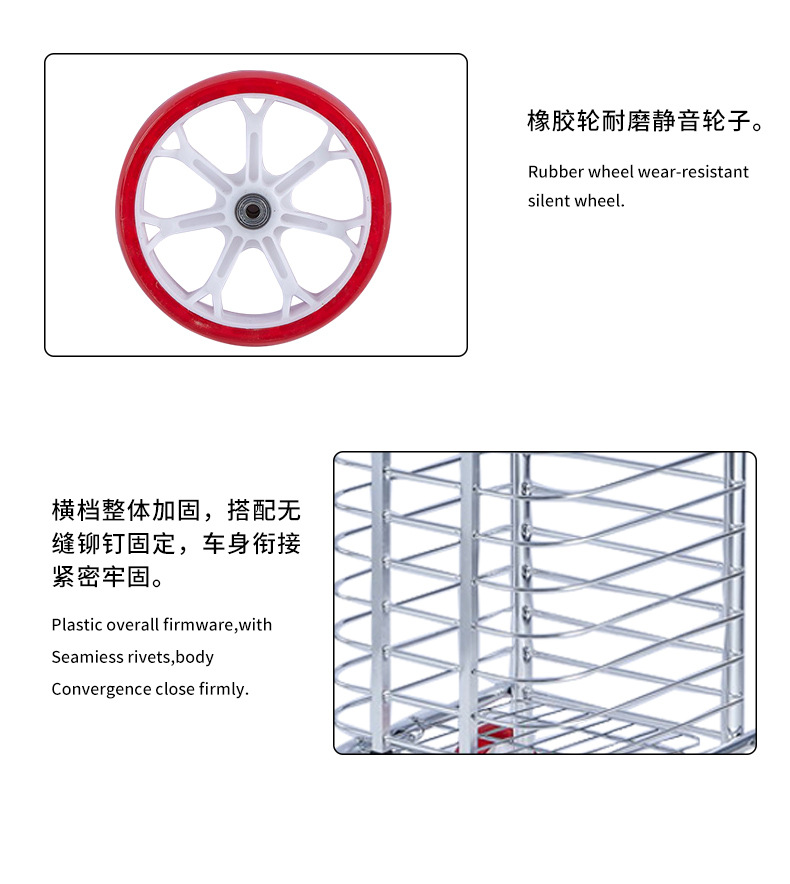 橡胶轮耐磨静音轮子。

Rubber wheel wear-resistant silent wheel.

横档整体加固，搭配无缝铆钉固定，车身衔接紧密牢固。

Plastic overall firmware,with Seamiess rivets,body Convergence close firmly.