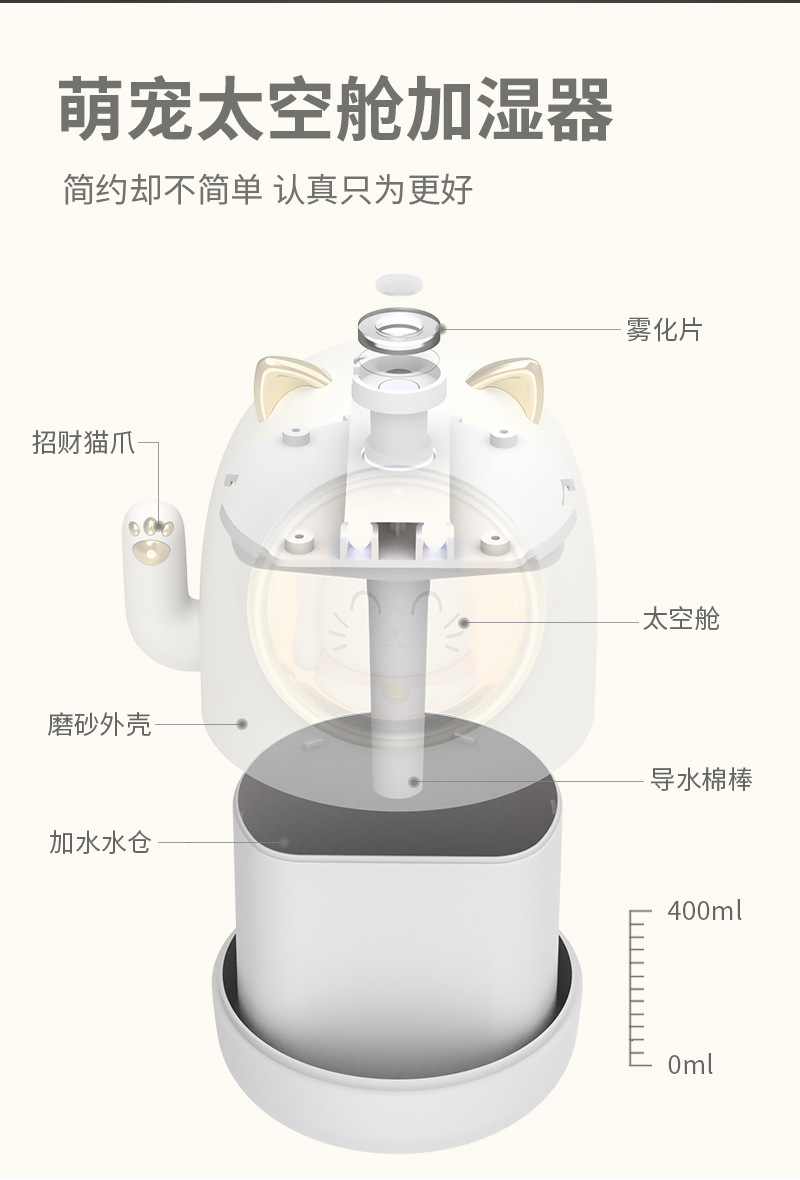 萌宠太空舱加湿器

简约却不简单 认真只为更好

雾化片

招财猫爪

太空舱

磨砂外壳

导水棉棒

加水水仓

400ml

0ml