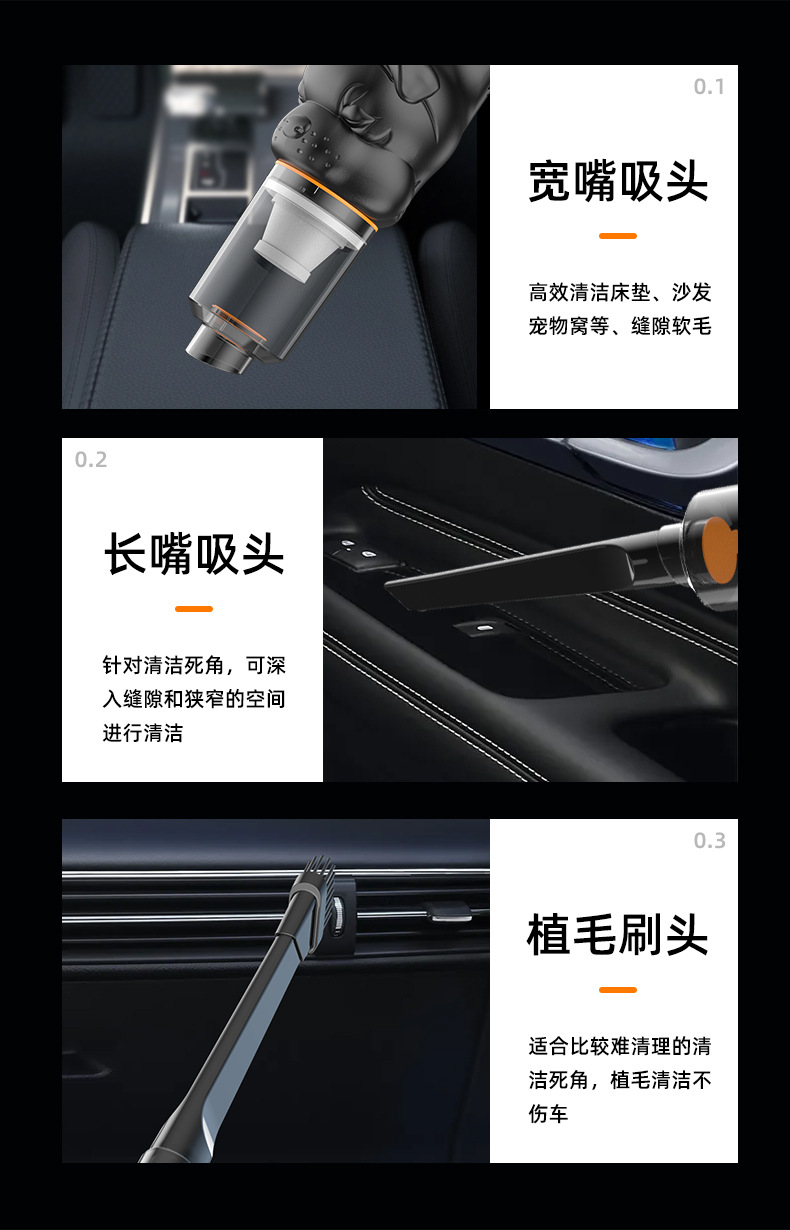 0.1

宽嘴吸头

高效清洁床垫、沙发宠物窝等、缝隙软毛

0.2

长嘴吸头

针对清洁死角，可深入缝隙和狭窄的空间进行清洁

0.3

植毛刷头

适合比较难清理的清洁死角，植毛清洁不伤车