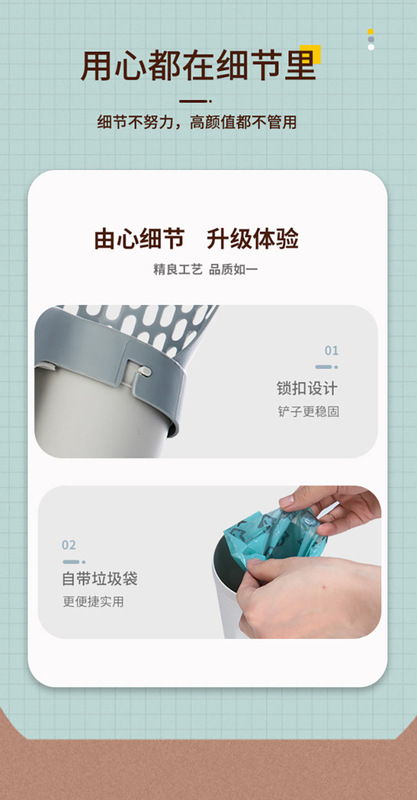 用心都在细节里

细节不努力，高颜值都不管用

由心细节　升级体验

精良工艺　品质如一

01

锁扣设计

铲子更稳固

02

自带垃圾袋

更便捷实用