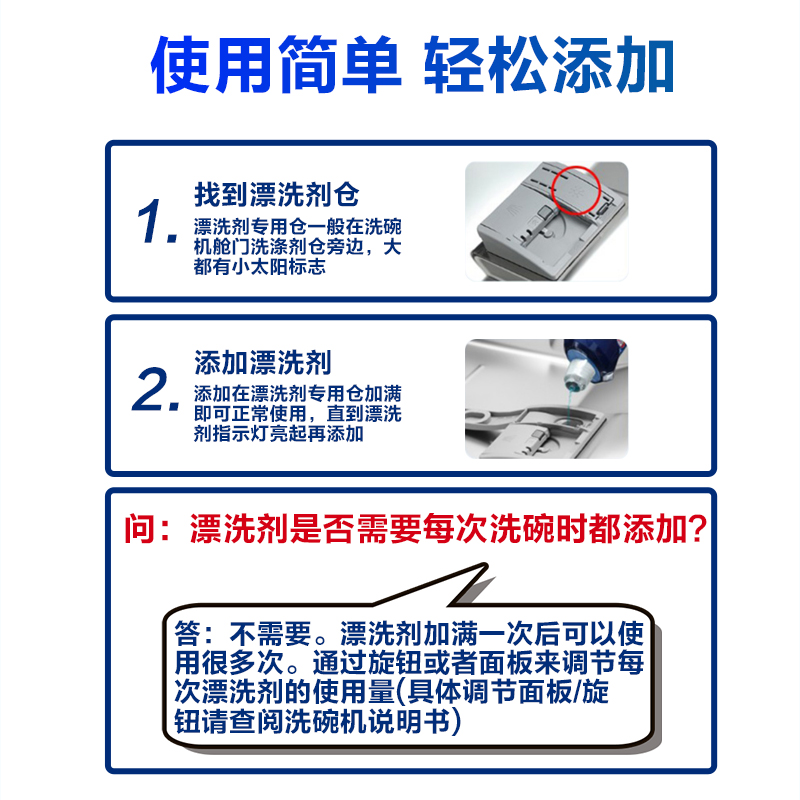 使用简单 轻松添加

1.

找到漂洗剂仓

漂洗剂专用仓一般在洗碗机舱门洗涤剂仓旁边，大都有小太阳标志

2.

添加漂洗剂

添加在漂洗剂专用仓加满即可正常使用，直到漂洗剂指示灯亮起再添加

问：漂洗剂是否需要每次洗碗时都添加？

答：不需要。漂洗剂加满一次后可以使用很多次。通过旋钮或者面板来调节每次漂洗剂的使用量(具体调节面板/旋钮请查阅洗碗机说明书)