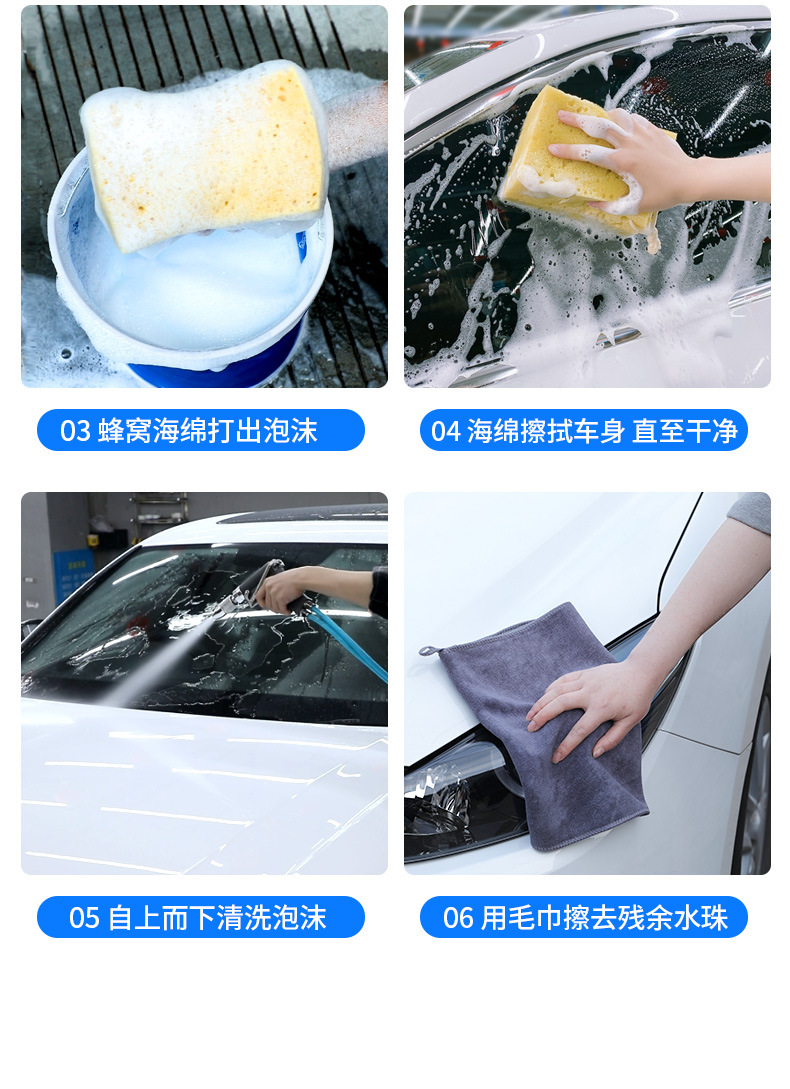 03 蜂窝海绵打出泡沫

04 海绵擦拭车身 直至干净

05 自上而下清洗泡沫

06 用毛巾擦去残余水珠