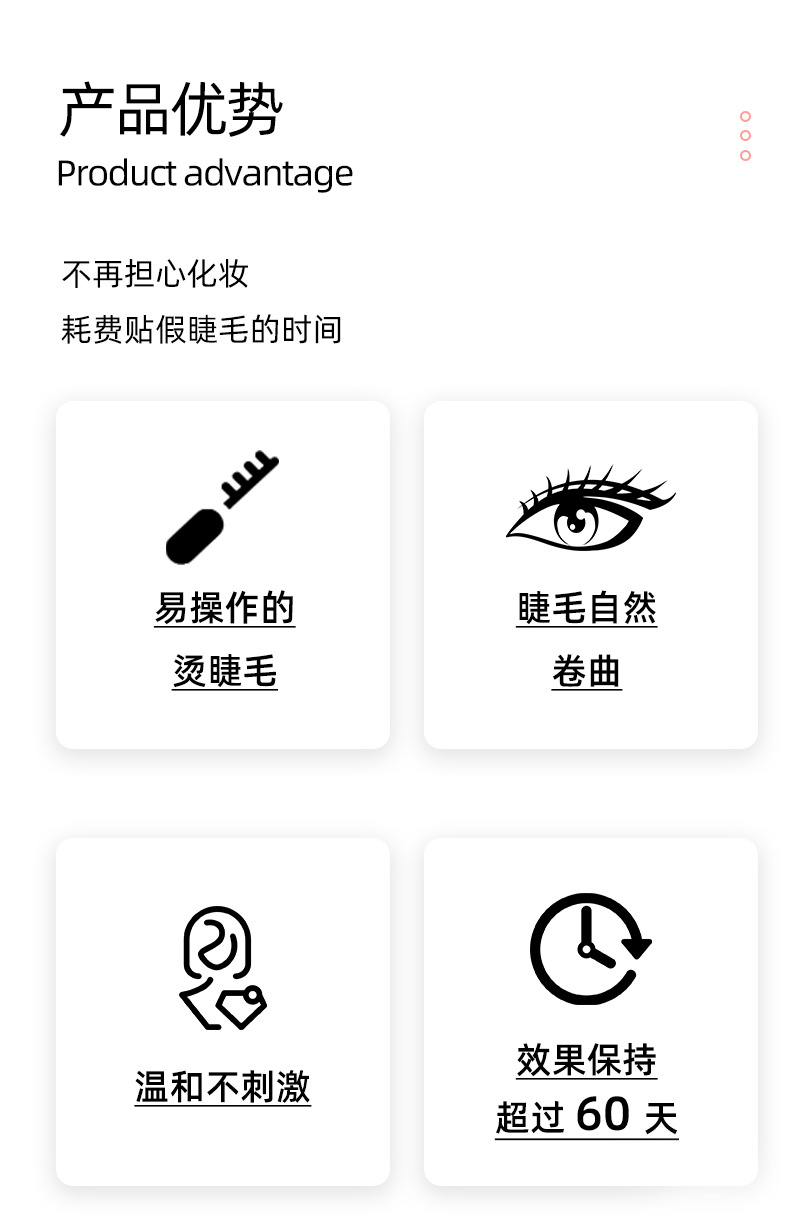 产品优势
Product advantage

不再担心化妆
耗费贴假睫毛的时间

易操作的
烫睫毛

睫毛自然
卷曲

温和不刺激

效果保持
超过60天