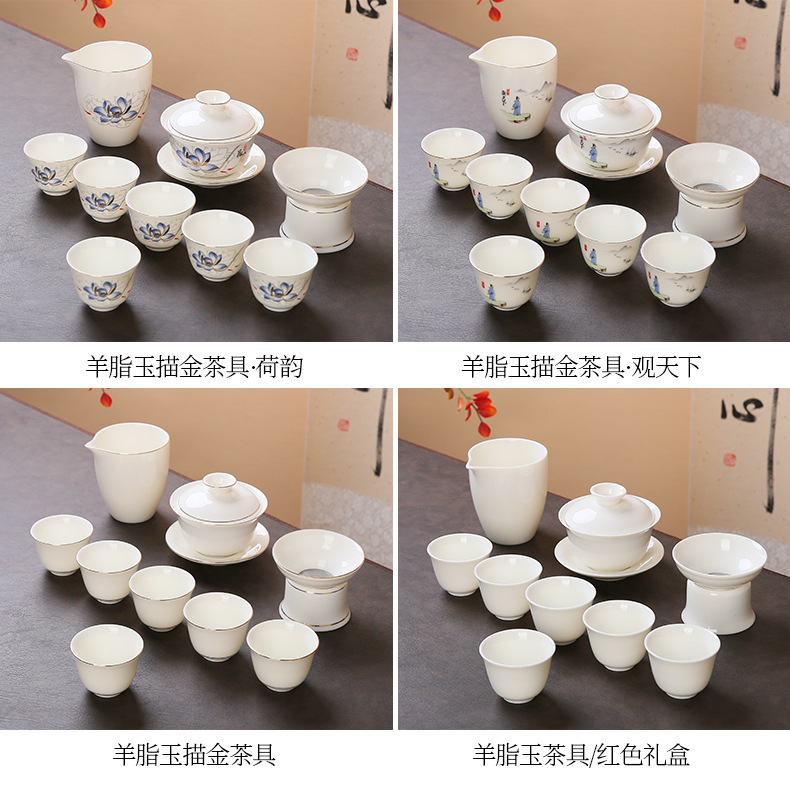 羊脂玉描金茶具·荷韵

羊脂玉描金茶具·观天下

羊脂玉描金茶具

羊脂玉茶具/红色礼盒