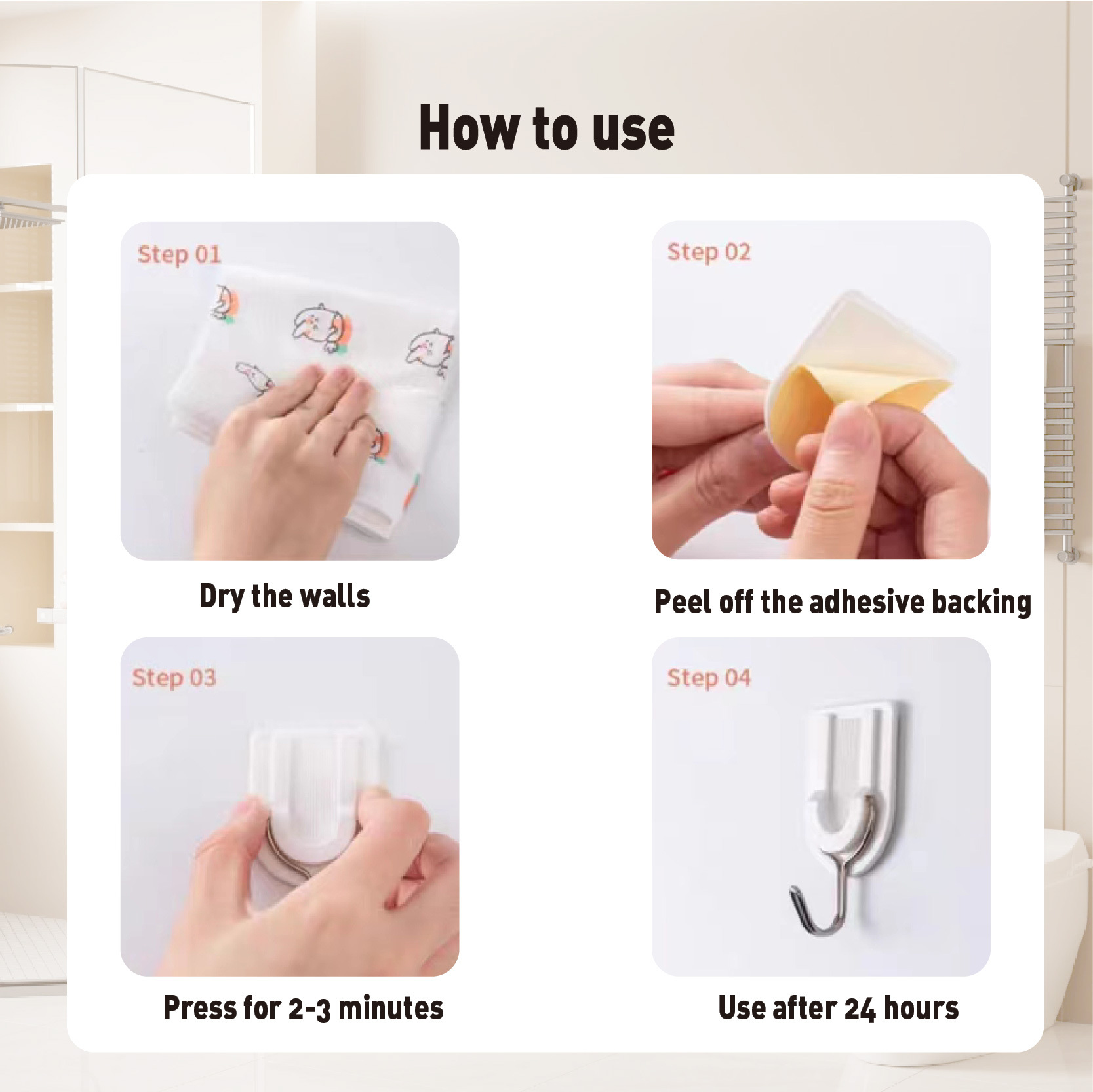 How to use

Step 01

Dry the walls

Step 02

Peel off the adhesive backing

Step 03

Press for 2-3 minutes

Step 04

Use after 24 hours