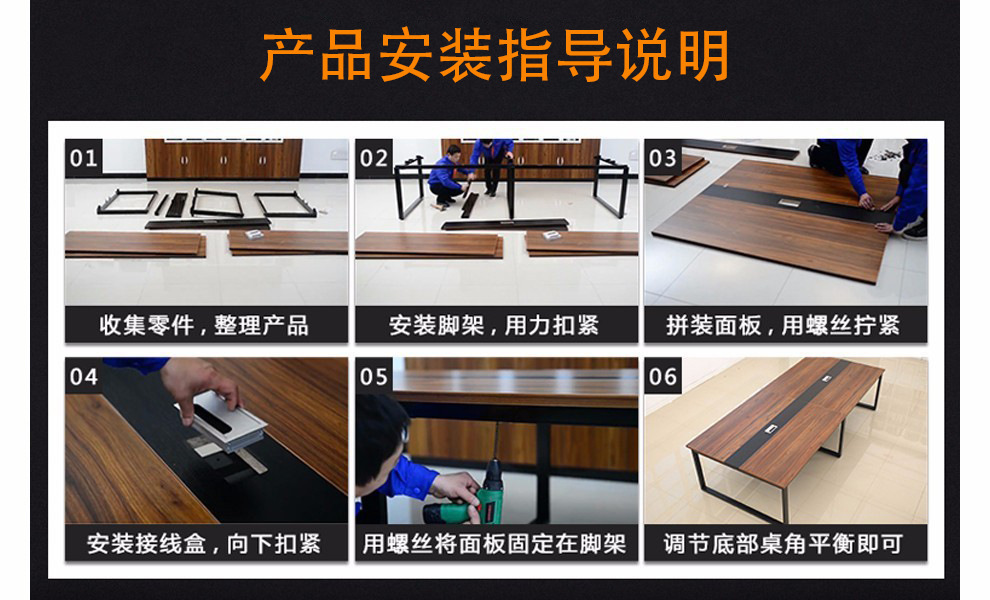 产品安装指导说明

01
收集零件，整理产品

02
安装脚架，用力扣紧

03
拼装面板，用螺丝拧紧

04
安装接线盒，向下扣紧

05
用螺丝将面板固定在脚架

06
调节底部桌角平衡即可