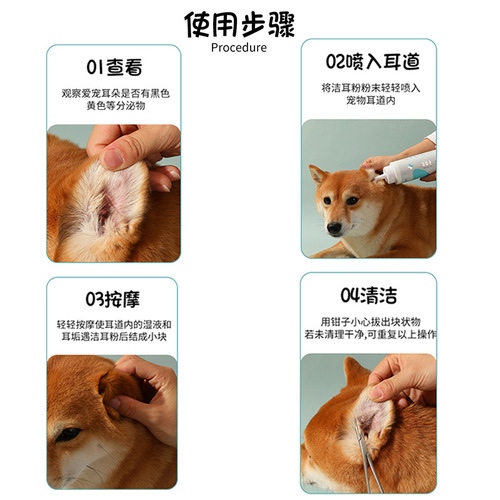 使用步骤
Procedure

01查看
观察爱宠耳朵是否有黑色黄色等分泌物

02喷入耳道
将洁耳粉粉末轻轻喷入宠物耳道内

03按摩
轻轻按摩使耳道内的湿液和耳垢遇洁耳粉后结成小块

04清洁
用钳子小心拔出块状物
若未清理干净,可重复以上操作