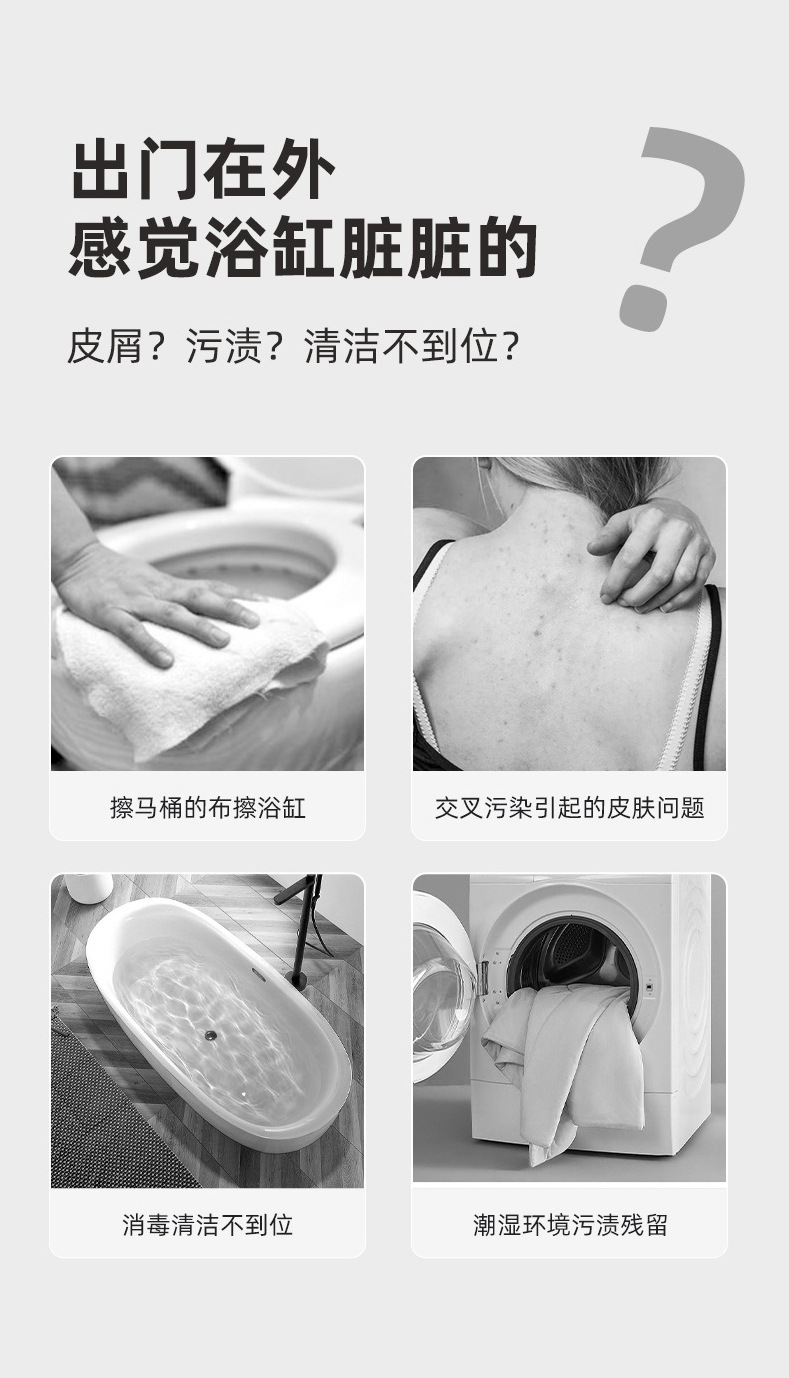 出门在外
感觉浴缸脏脏的

?

皮屑？污渍？清洁不到位？

擦马桶的布擦浴缸

交叉污染引起的皮肤问题

消毒清洁不到位

潮湿环境污渍残留