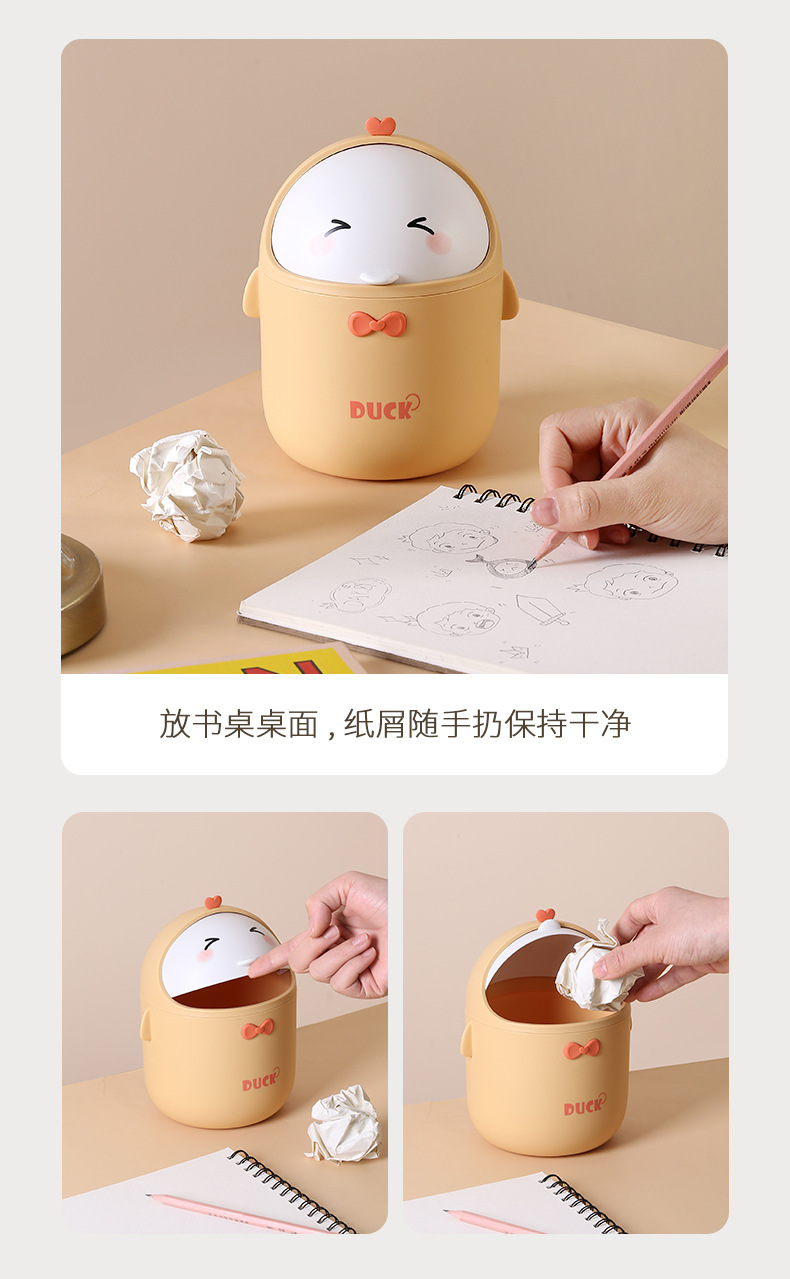 DUCK

放书桌桌面，纸屑随手扔保持干净

DUCK

DUCK