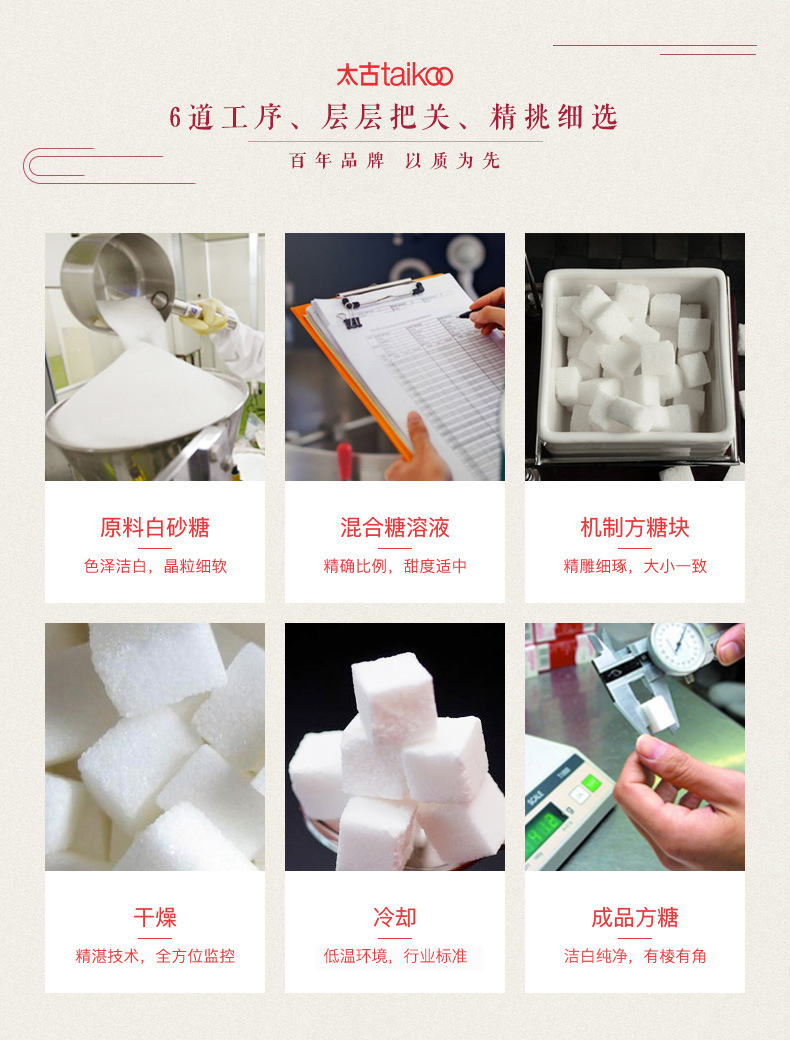 太古taikoo

6道工序、层层把关、精挑细选

百年品牌 以质为先

原料白砂糖

色泽洁白，晶粒细软

混合糖溶液

精确比例，甜度适中

机制方糖块

精雕细琢，大小一致

干燥

精湛技术，全方位监控

冷却

低温环境，行业标准

成品方糖

洁白纯净，有棱有角