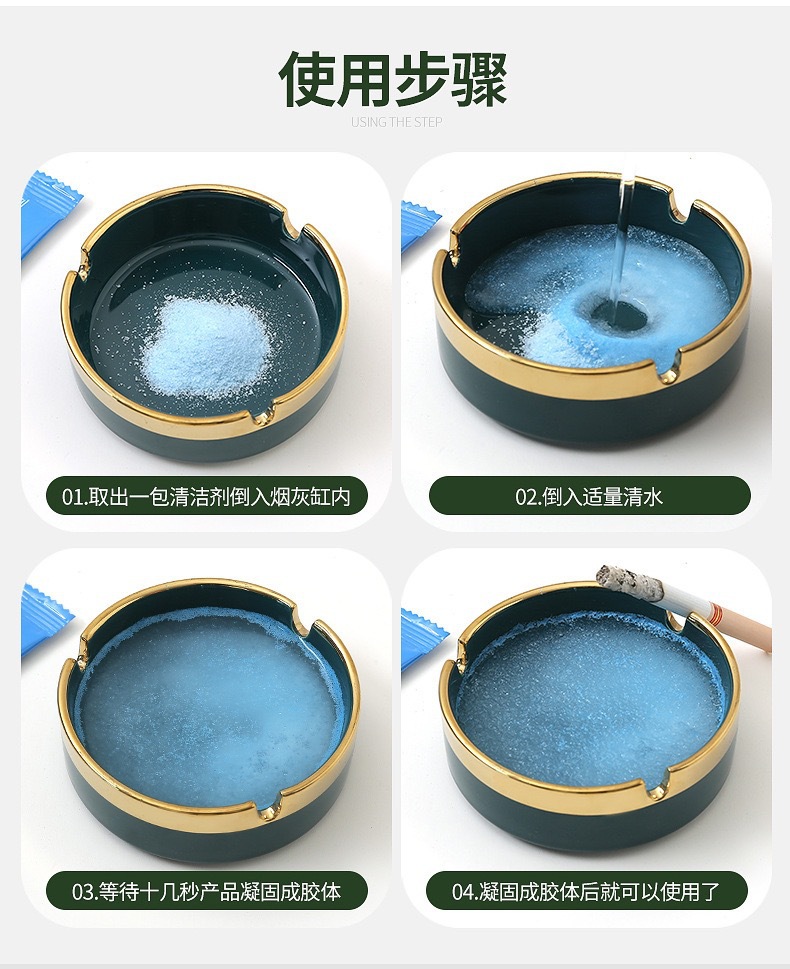 使用步骤
USING THE STEP

01.取出一包清洁剂倒入烟灰缸内

02.倒入适量清水

03.等待十几秒产品凝固成胶体

04.凝固成胶体后就可以使用了