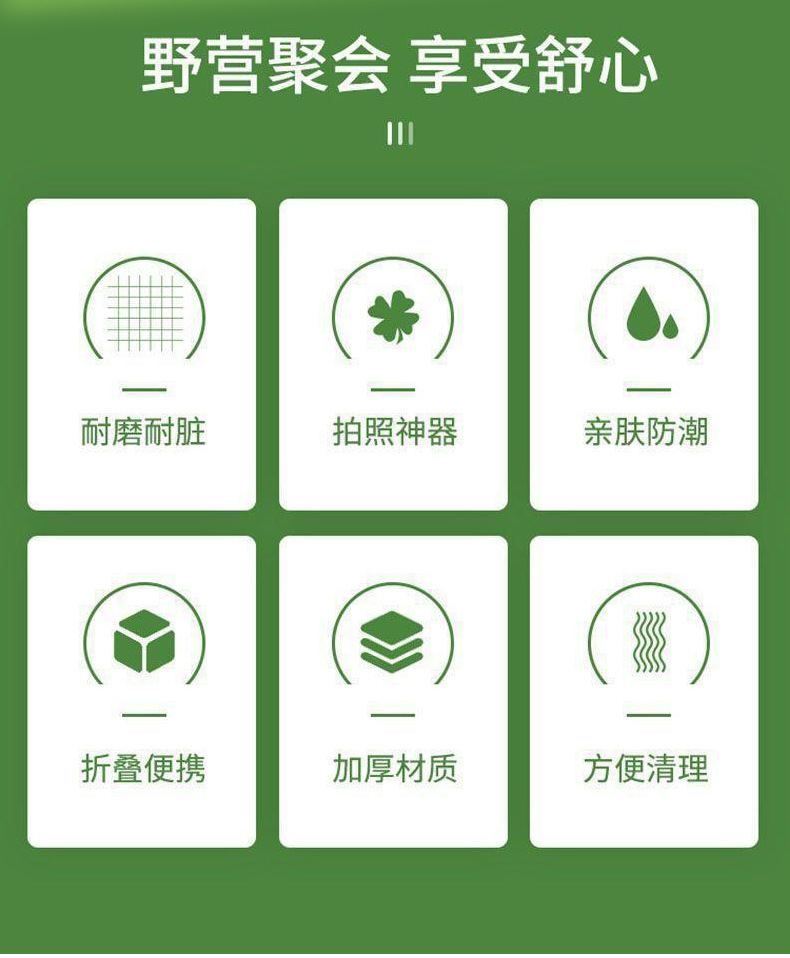 野营聚会 享受舒心

耐磨耐脏

拍照神器

亲肤防潮

折叠便携

加厚材质

方便清理