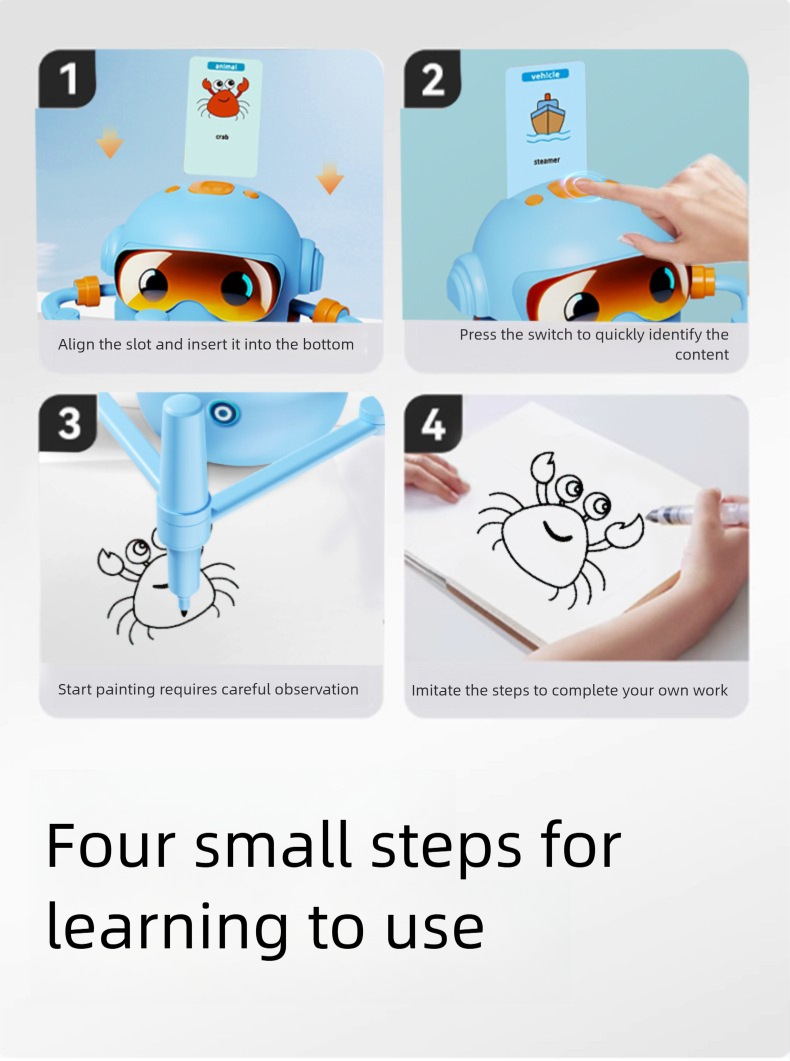 1

animal

crab

Align the slot and insert it into the bottom

2

vehicle

steamer

Press the switch to quickly identify the content

3

Start painting requires careful observation

4

Imitate the steps to complete your own work

Four small steps for learning to use