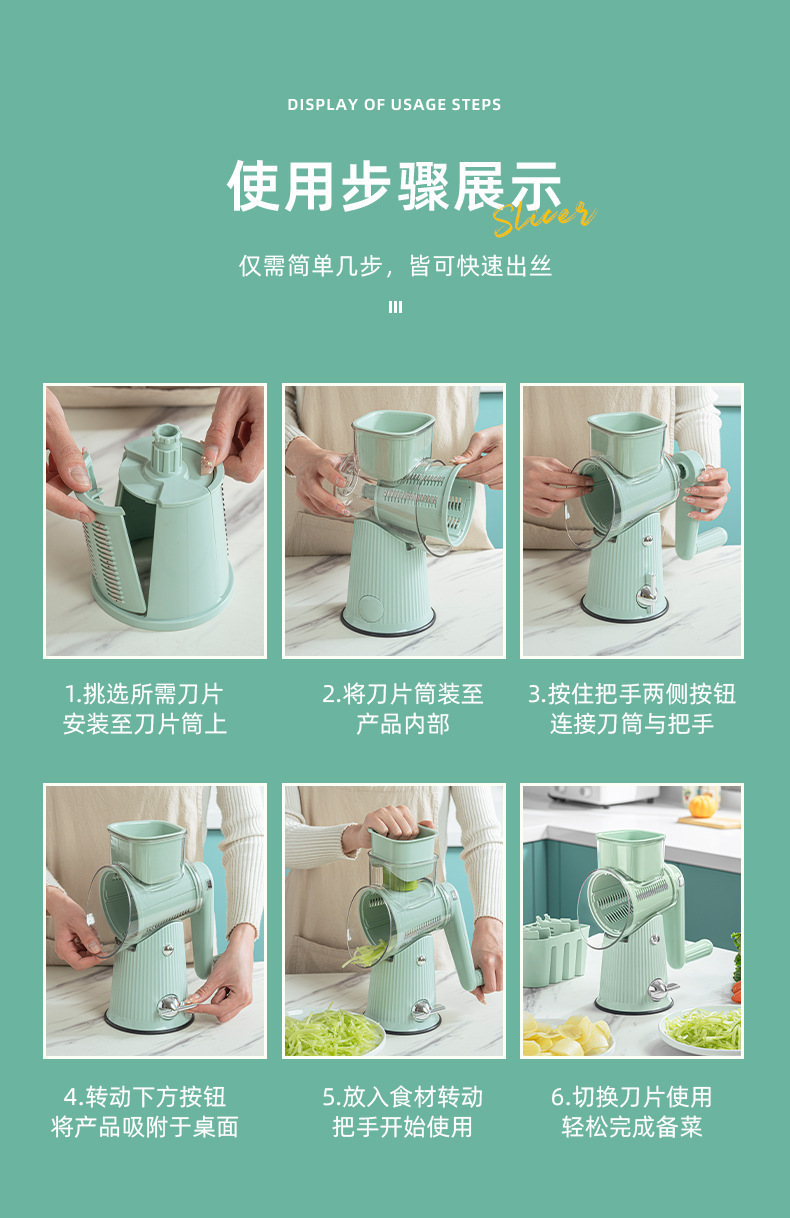 DISPLAY OF USAGE STEPS

使用步骤展示

Slicer

仅需简单几步，皆可快速出丝

1.挑选所需刀片
安装至刀片筒上

2.将刀片筒装至
产品内部

3.按住把手两侧按钮
连接刀筒与把手

4.转动下方按钮
将产品吸附于桌面

5.放入食材转动
把手开始使用

6.切换刀片使用
轻松完成备菜