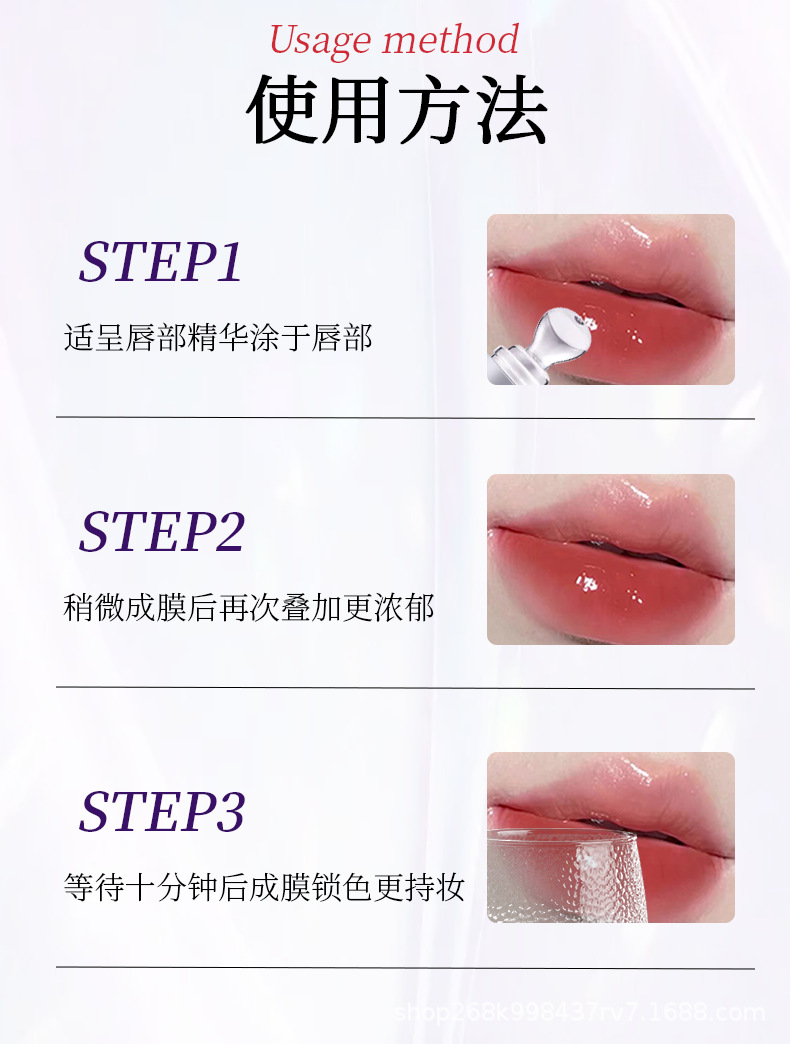 Usage method
使用方法

STEP1
适呈唇部精华涂于唇部

STEP2
稍微成膜后再次叠加更浓郁

STEP3
等待十分钟后成膜锁色更持妆

shop268k998437rv7.1688.com