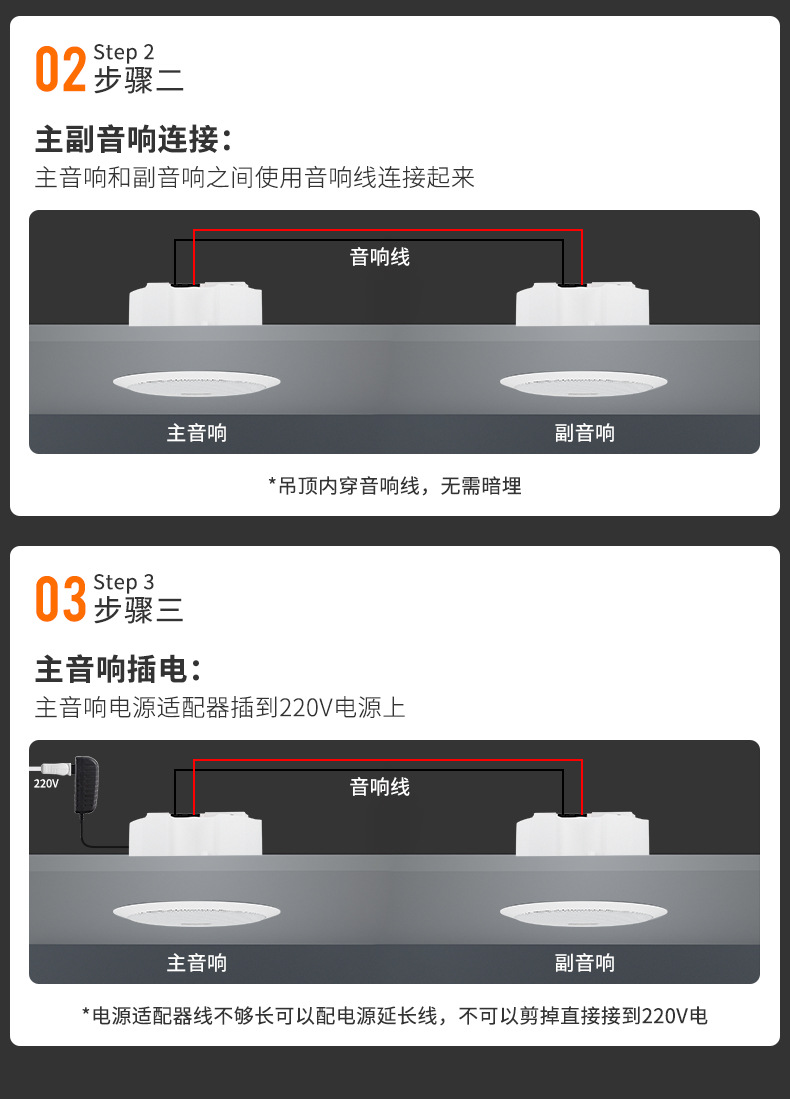 02 Step 2
步骤二

主副音响连接：
主音响和副音响之间使用音响线连接起来

音响线

主音响
副音响

*吊顶内穿音响线，无需暗埋

03 Step 3
步骤三

主音响插电：
主音响电源适配器插到220V电源上

220V
音响线

主音响
副音响

*电源适配器线不够长可以配电源延长线，不可以剪掉直接接到220V电