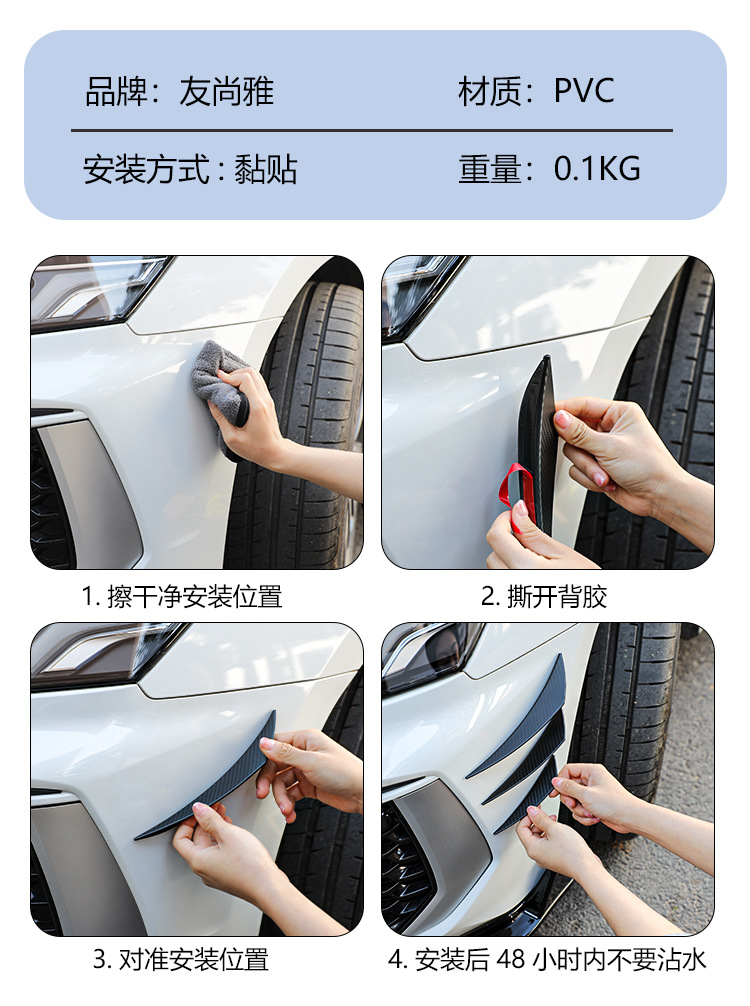 品牌：友尚雅

材质：PVC

安装方式：黏贴

重量：0.1KG

1. 擦干净安装位置

2. 撕开背胶

3. 对准安装位置

4. 安装后 48 小时内不要沾水