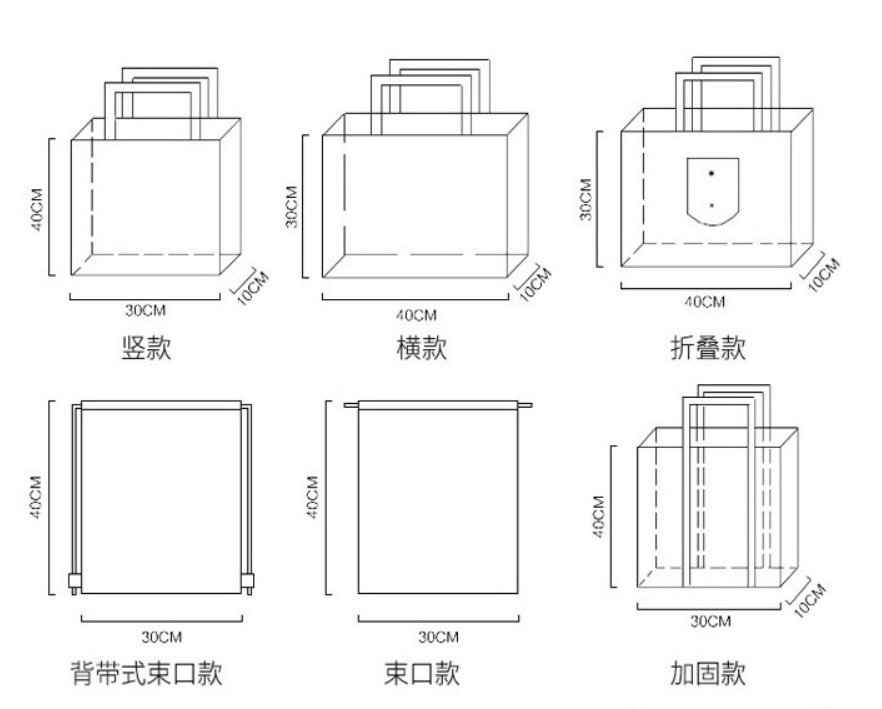 40CM
30CM
10CM
竖款

30CM
40CM
10CM
横款

30CM
40CM
10CM
折叠款

40CM
30CM
背带式束口款

40CM
30CM
束口款

40CM
30CM
10CM
加固款