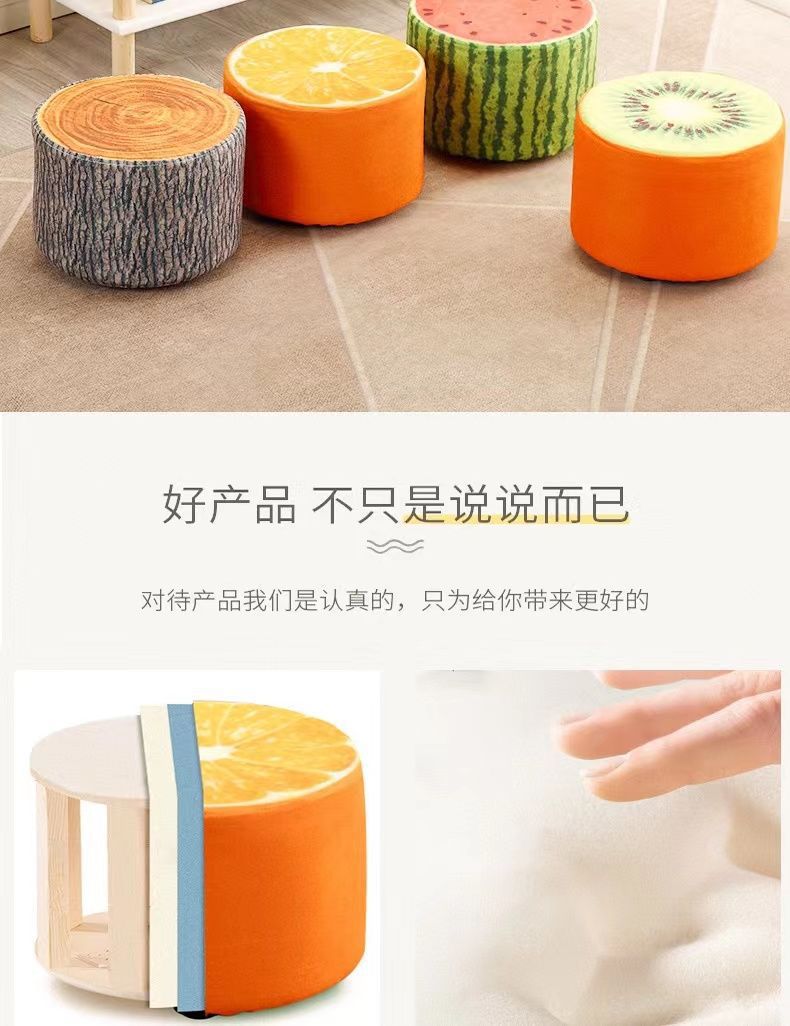 好产品 不只是说说而已

对待产品我们是认真的，只为给你带来更好的