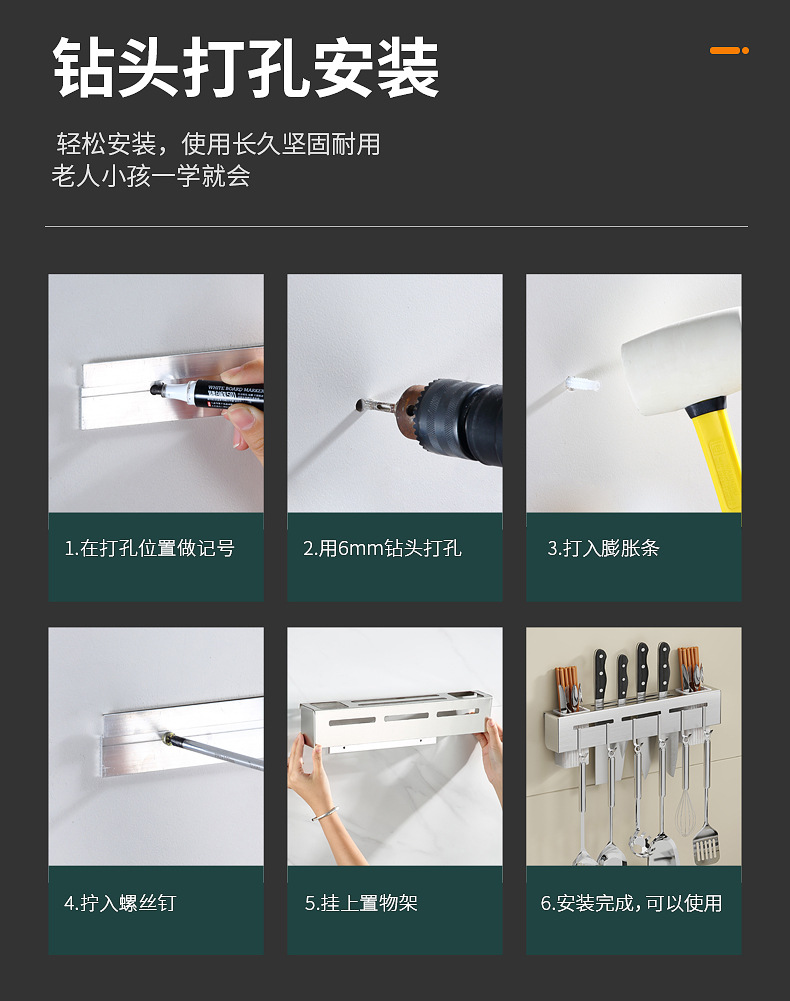 钻头打孔安装

轻松安装，使用长久坚固耐用
老人小孩一学就会

WHITE BOARD MARKER

1.在打孔位置做记号

2.用6mm钻头打孔

3.打入膨胀条

4.拧入螺丝钉

5.挂上置物架

6.安装完成，可以使用