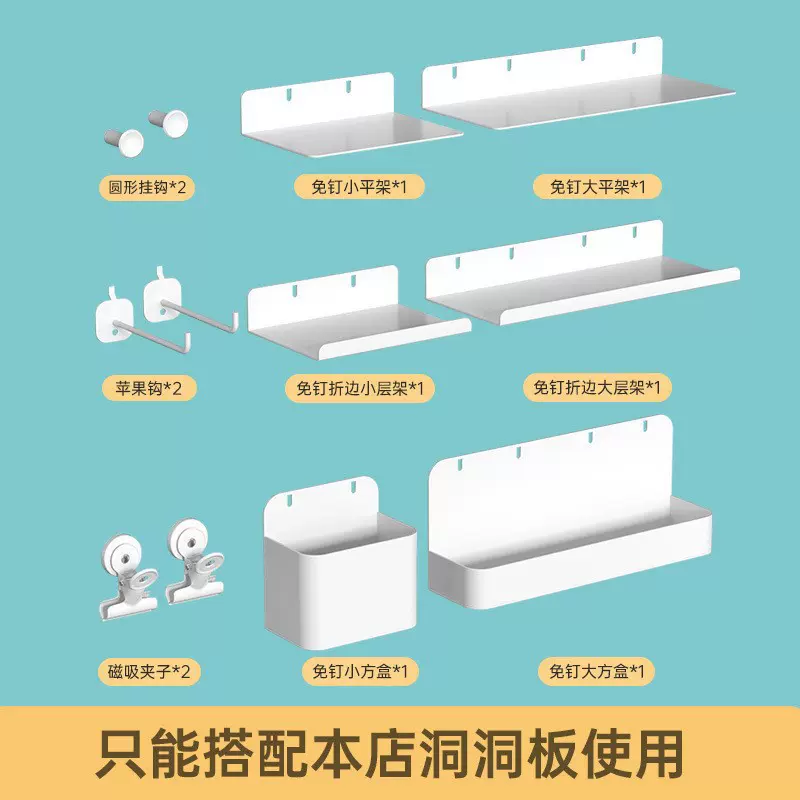 圆形挂钩*2

免钉小平架*1

免钉大平架*1

苹果钩*2

免钉折边小层架*1

免钉折边大层架*1

磁吸夹子*2

免钉小方盒*1

免钉大方盒*1

只能搭配本店洞洞板使用