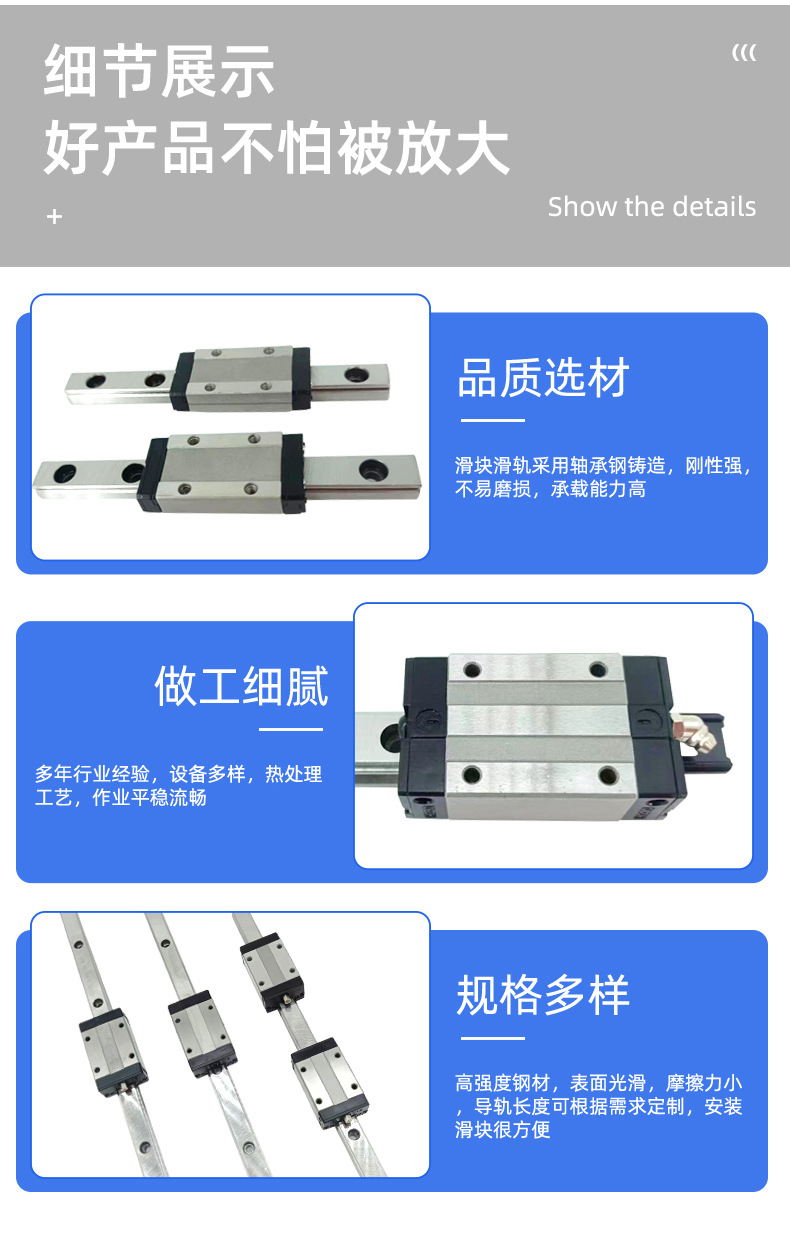 细节展示
好产品不怕被放大

+

Show the details

品质选材

滑块滑轨采用轴承钢铸造，刚性强，不易磨损，承载能力高

做工细腻

多年行业经验，设备多样，热处理工艺，作业平稳流畅

规格多样

高强度钢材，表面光滑，摩擦力小，导轨长度可根据需求定制，安装滑块很方便