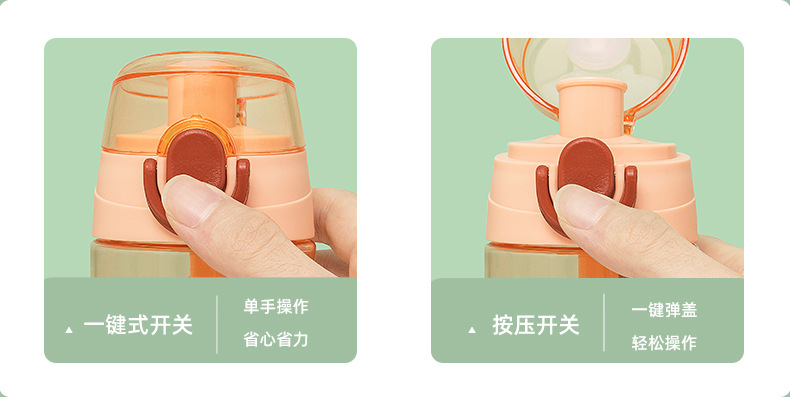 ▲ 一键式开关

单手操作
省心省力

▲ 按压开关

一键弹盖
轻松操作