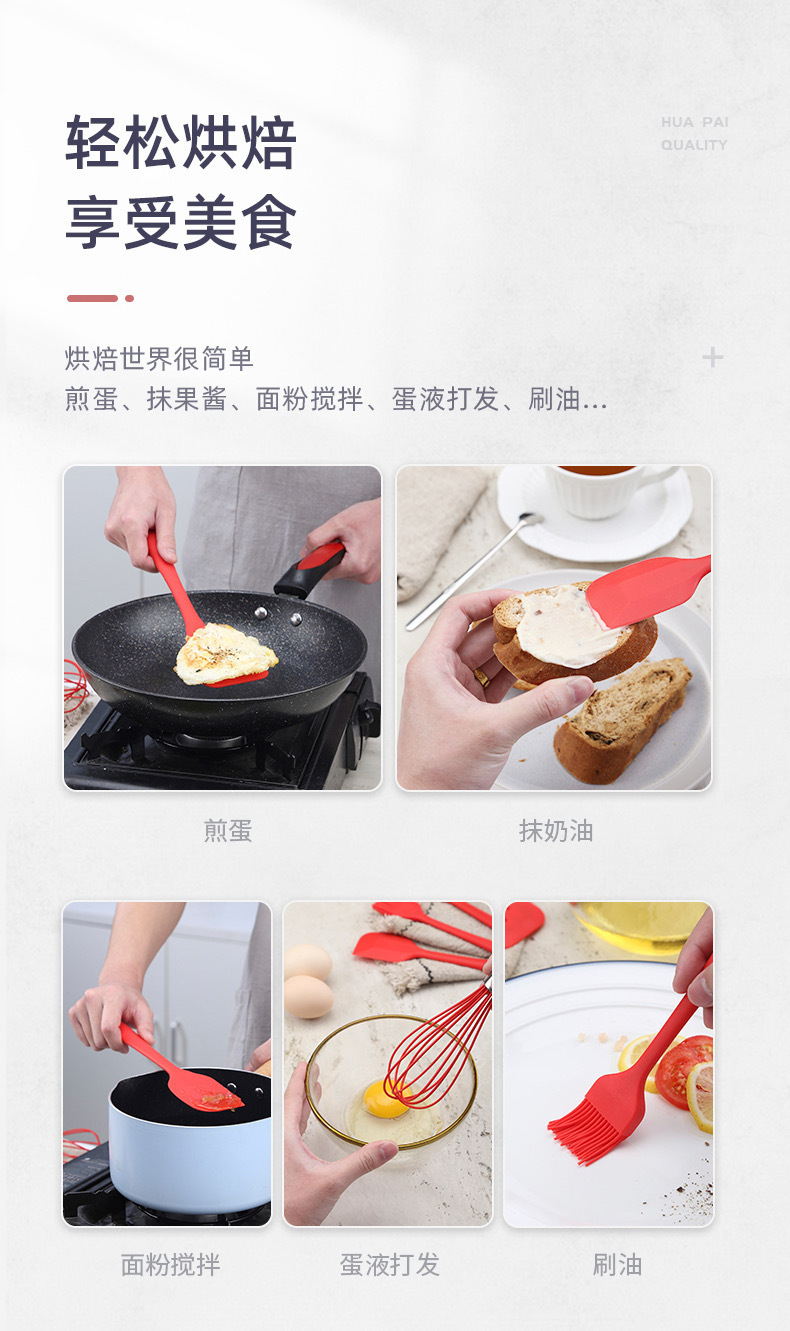 轻松烘焙
享受美食

HUA PAI
QUALITY

烘焙世界很简单
煎蛋、抹果酱、面粉搅拌、蛋液打发、刷油...

+

煎蛋

抹奶油

面粉搅拌

蛋液打发

刷油