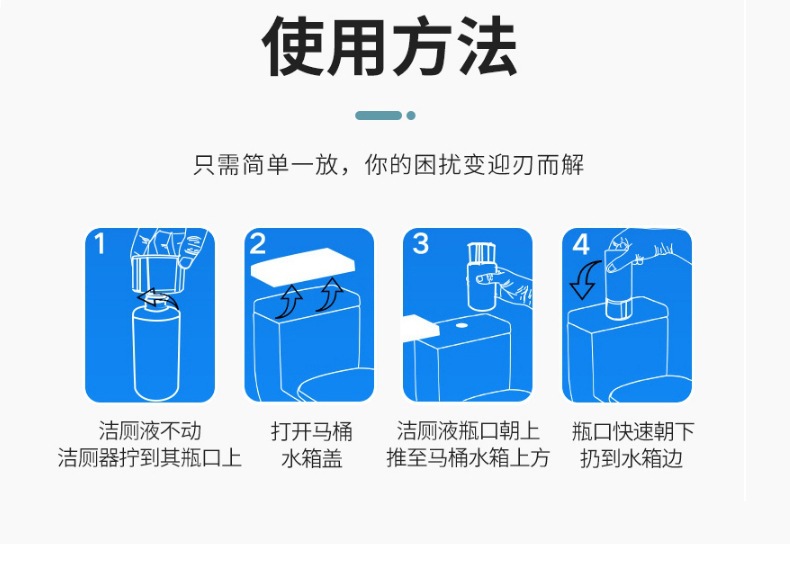 使用方法

只需简单一放，你的困扰变迎刃而解

1

洁厕液不动
洁厕器拧到其瓶口上

2

打开马桶
水箱盖

3

洁厕液瓶口朝上
推至马桶水箱上方

4

瓶口快速朝下
扔到水箱边