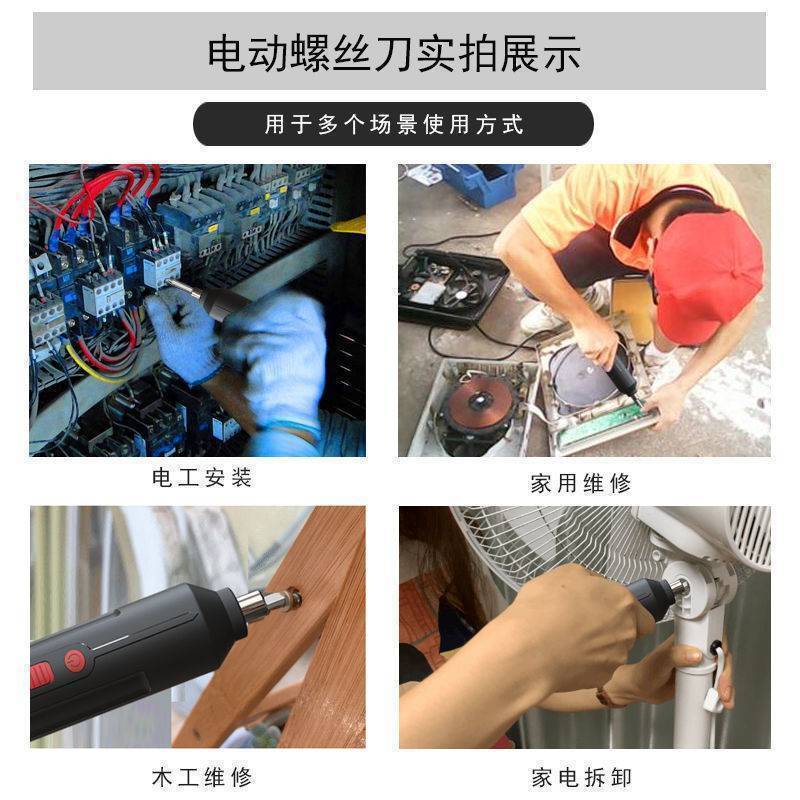 电动螺丝刀实拍展示

用于多个场景使用方式

电工安装

家用维修

木工维修

家电拆卸