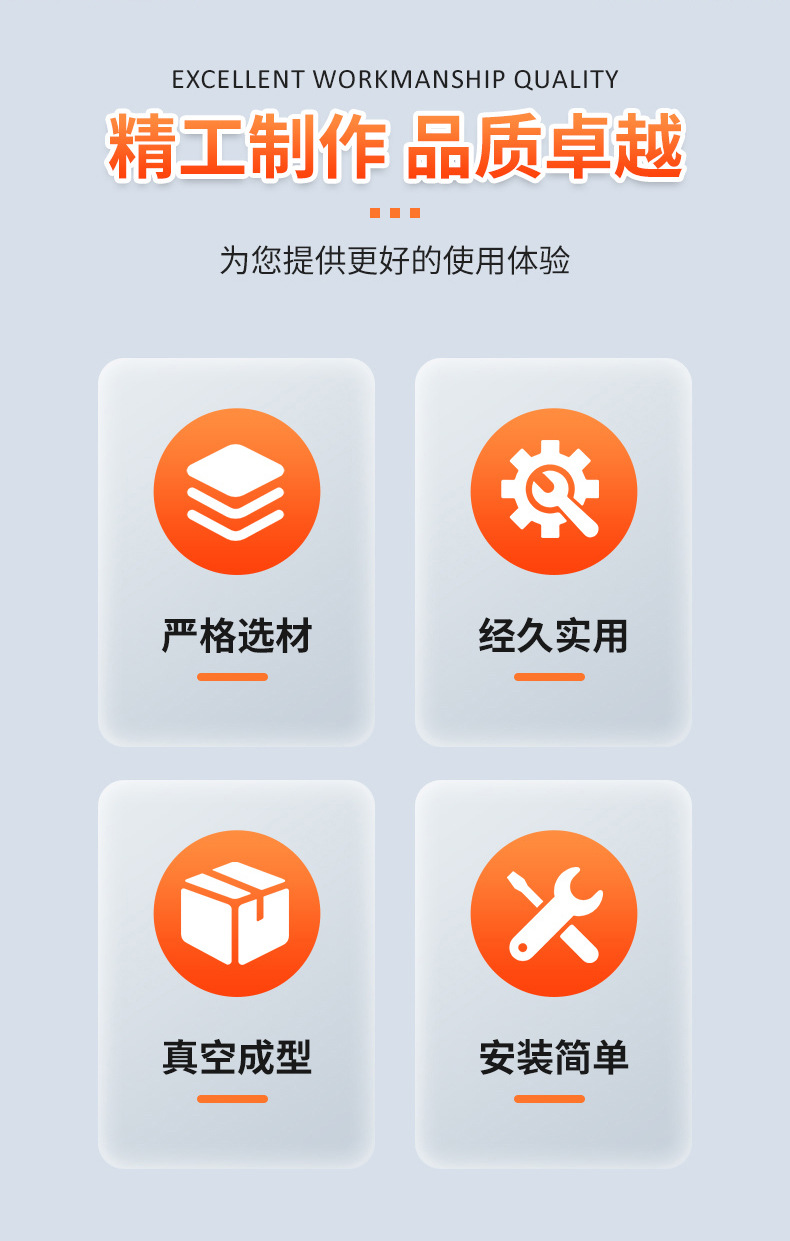 EXCELLENT WORKMANSHIP QUALITY

精工制作 品质卓越

为您提供更好的使用体验

严格选材

经久实用

真空成型

安装简单