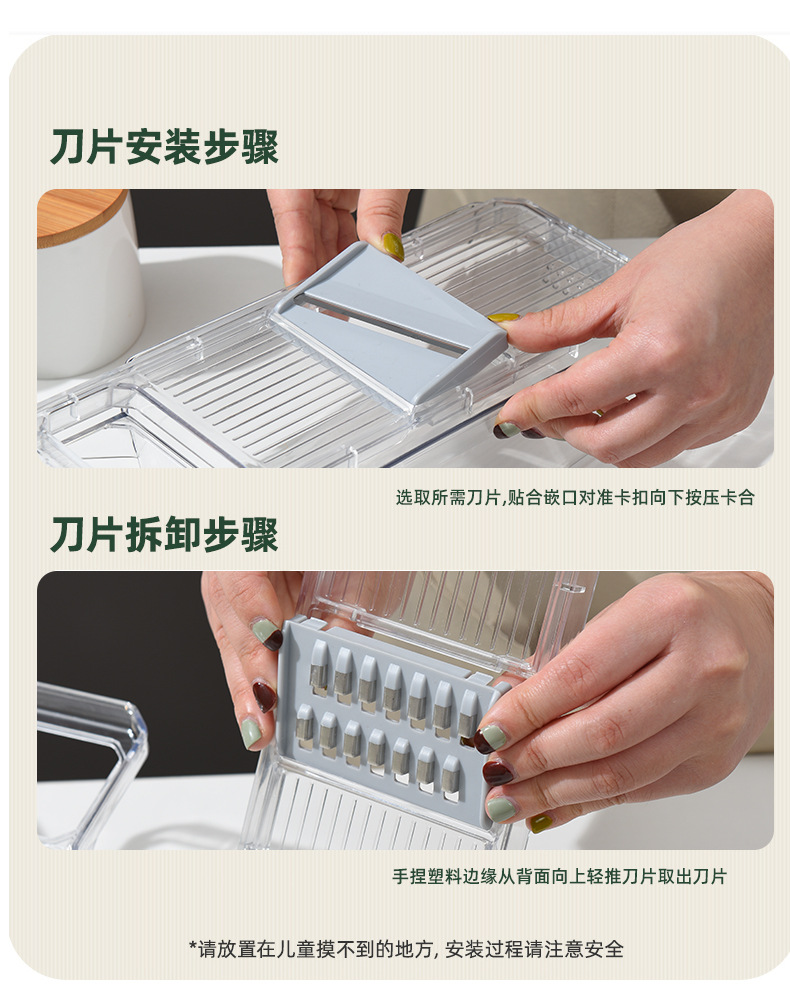 刀片安装步骤

选取所需刀片,贴合嵌口对准卡扣向下按压卡合

刀片拆卸步骤

手捏塑料边缘从背面向上轻推刀片取出刀片

*请放置在儿童摸不到的地方, 安装过程请注意安全