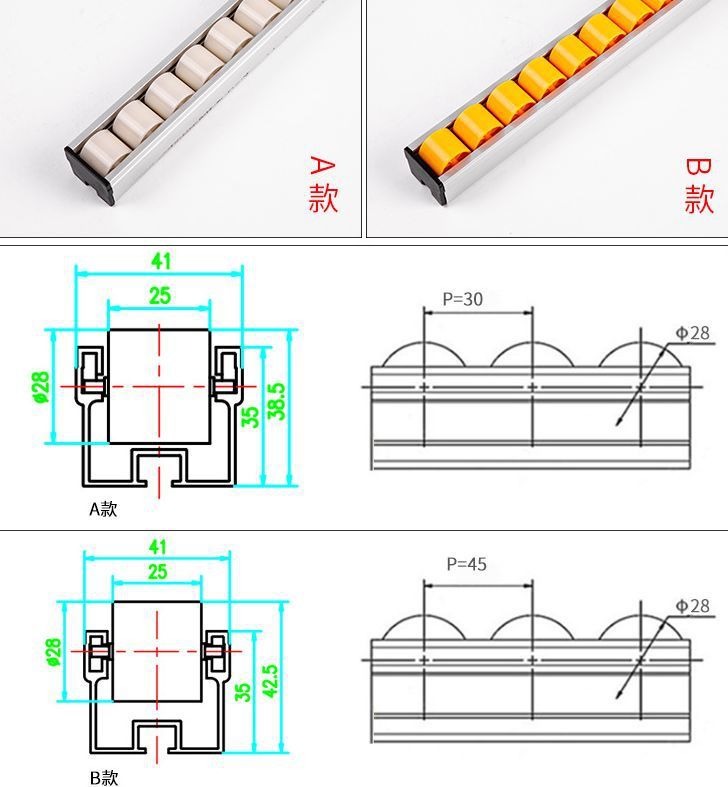 A款

B款

41
25
ø28
35
38.5
A款

P=30
Φ28

41
25
ø28
35
42.5
B款

P=45
Φ28