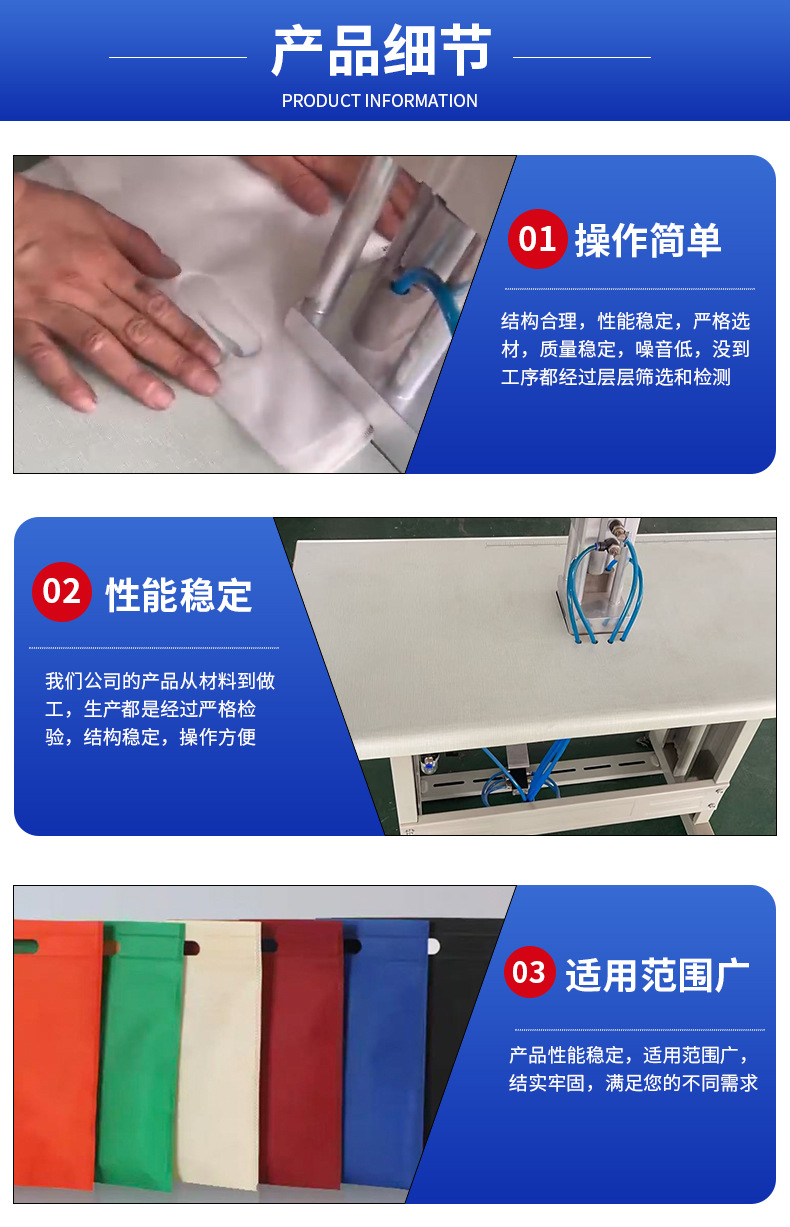 产品细节

PRODUCT INFORMATION

01 操作简单

结构合理，性能稳定，严格选材，质量稳定，噪音低，没到工序都经过层层筛选和检测

02 性能稳定

我们公司的产品从材料到做工，生产都是经过严格检验，结构稳定，操作方便

03 适用范围广

产品性能稳定，适用范围广，结实牢固，满足您的不同需求