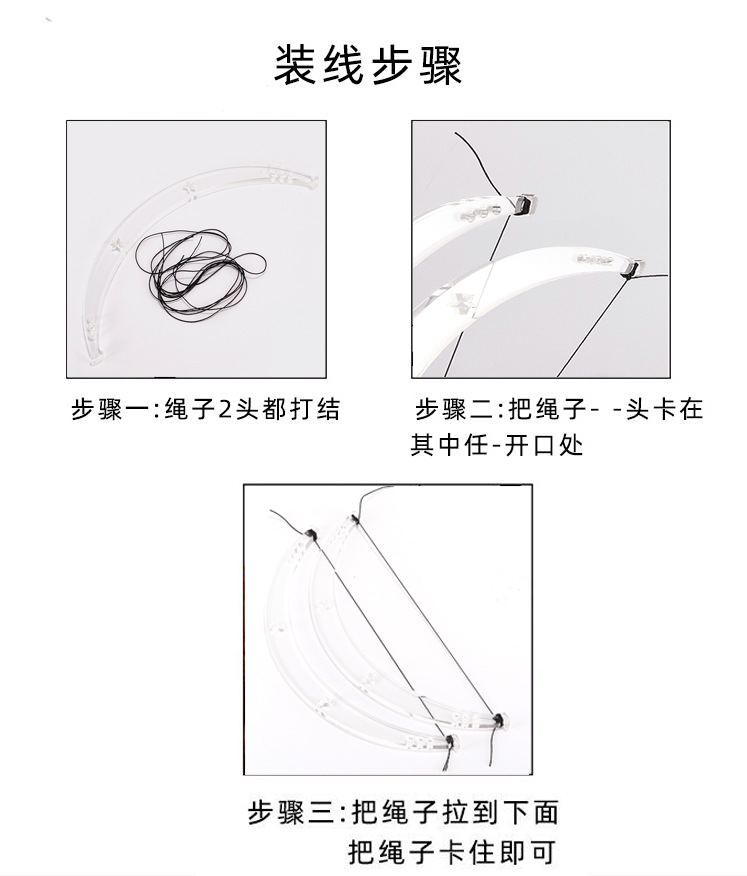 装线步骤

步骤一:绳子2头都打结

步骤二:把绳子- -头卡在其中任-开口处

步骤三:把绳子拉到下面
把绳子卡住即可