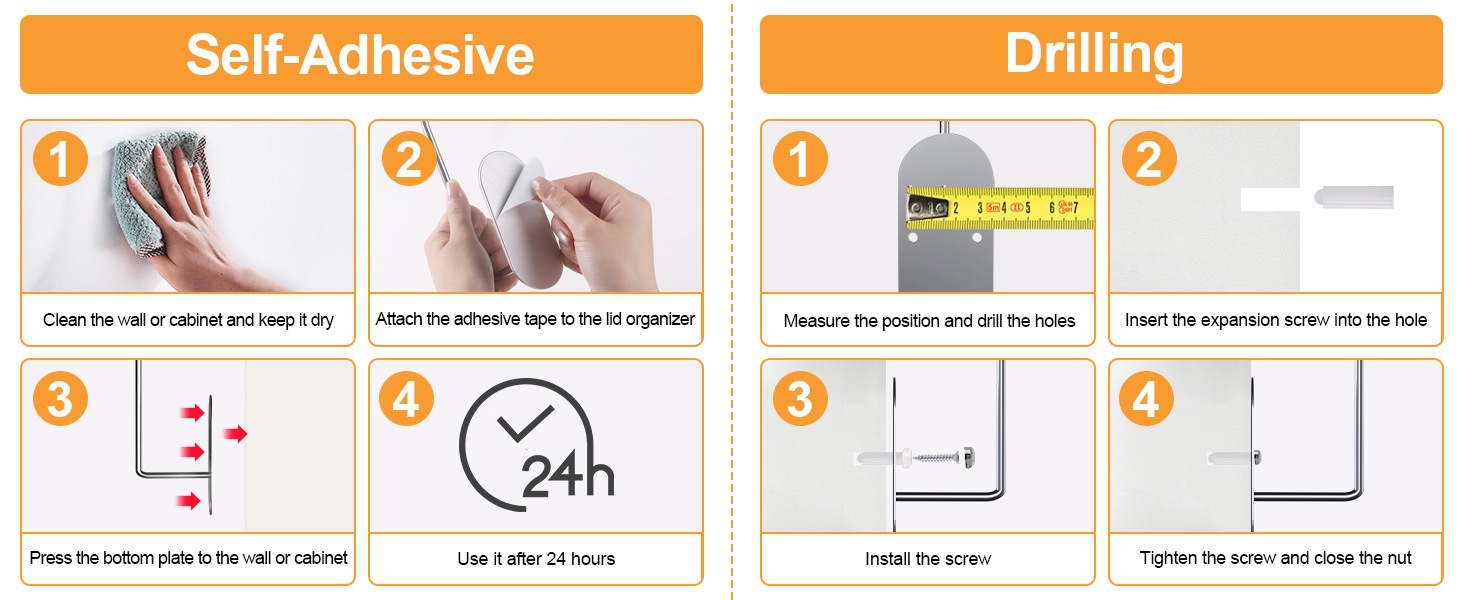 Self-Adhesive

1
Clean the wall or cabinet and keep it dry

2
Attach the adhesive tape to the lid organizer

3
Press the bottom plate to the wall or cabinet

4
24h
Use it after 24 hours

Drilling

1
2 3 4 5 6 7
Measure the position and drill the holes

2
Insert the expansion screw into the hole

3
Install the screw

4
Tighten the screw and close the nut