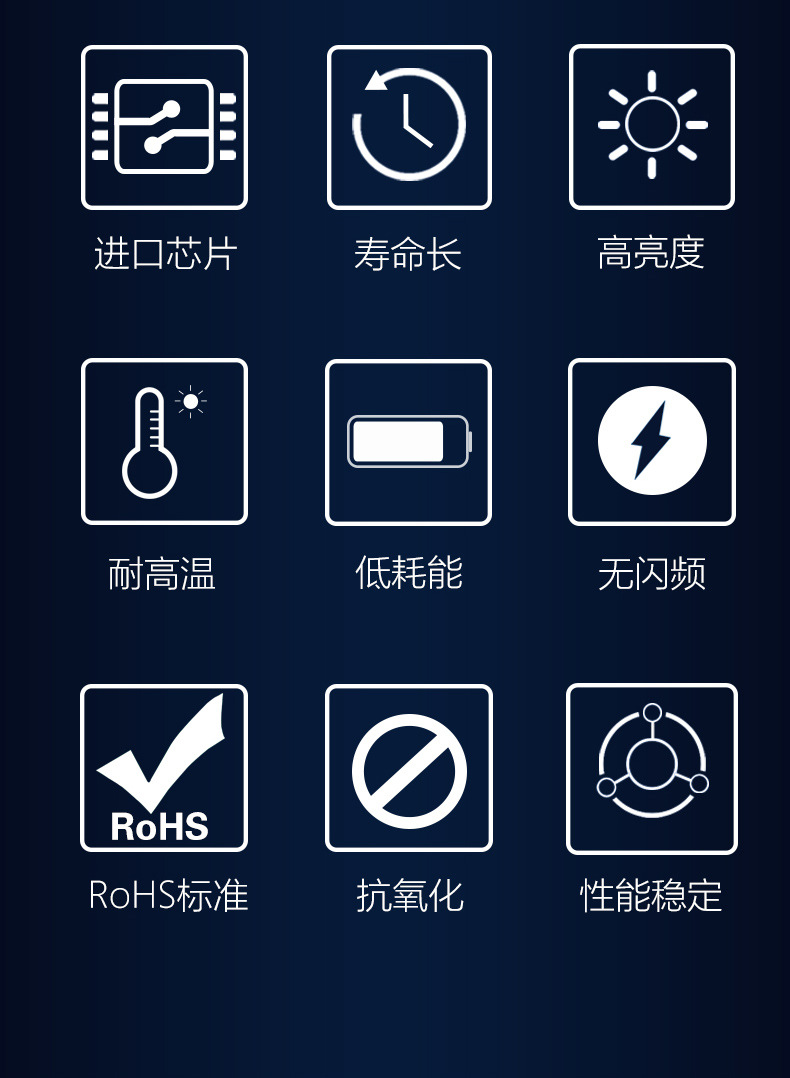 进口芯片

寿命长

高亮度

耐高温

低耗能

无闪频

RoHS

RoHS标准

抗氧化

性能稳定